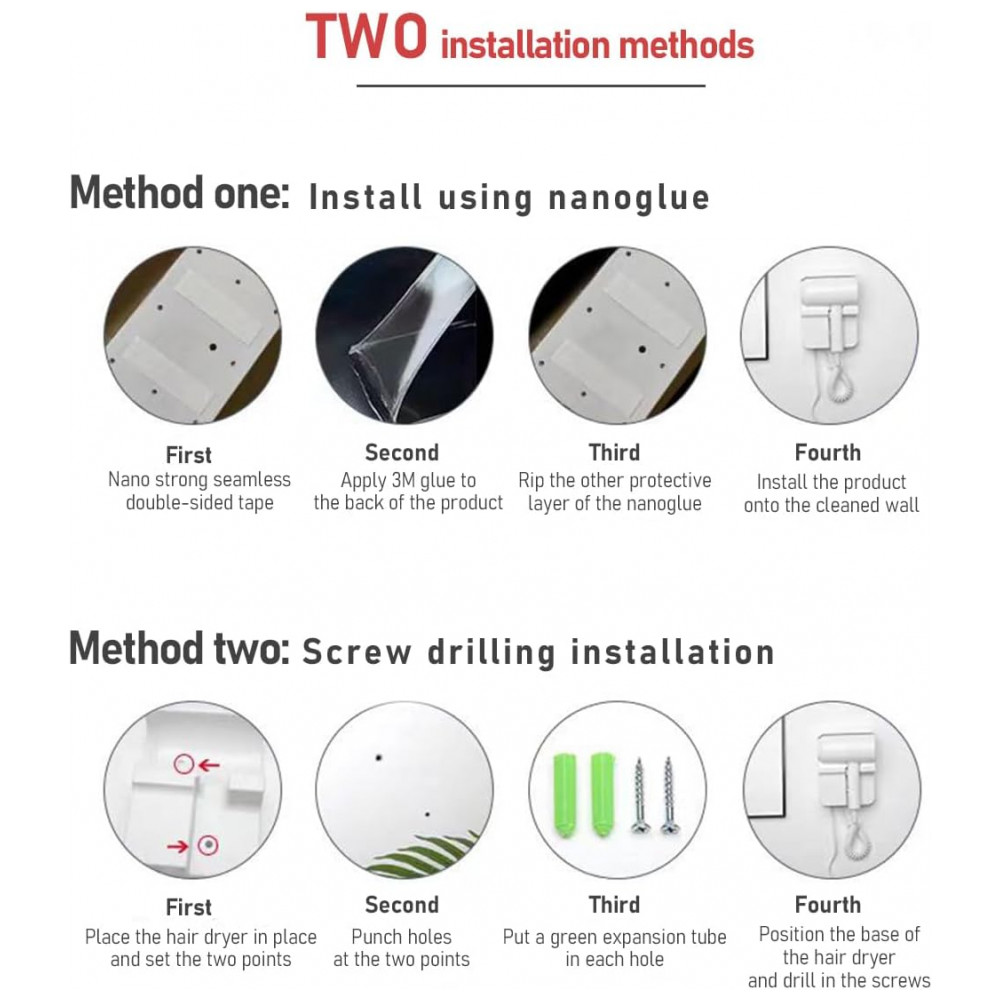 TWO installation methods

Method one: Install using nanoglue

First
Nano strong seamless double-sided tape

Second
Apply 3M glue to the back of the product

Third
Rip the other protective layer of the nanoglue

Fourth
Install the product onto the cleaned wall

Method two: Screw drilling installation

First
Place the hair dryer in place and set the two points

Second
Punch holes at the two points

Third
Put a green expansion tube in each hole

Fourth
Position the base of the hair dryer and drill in the screws