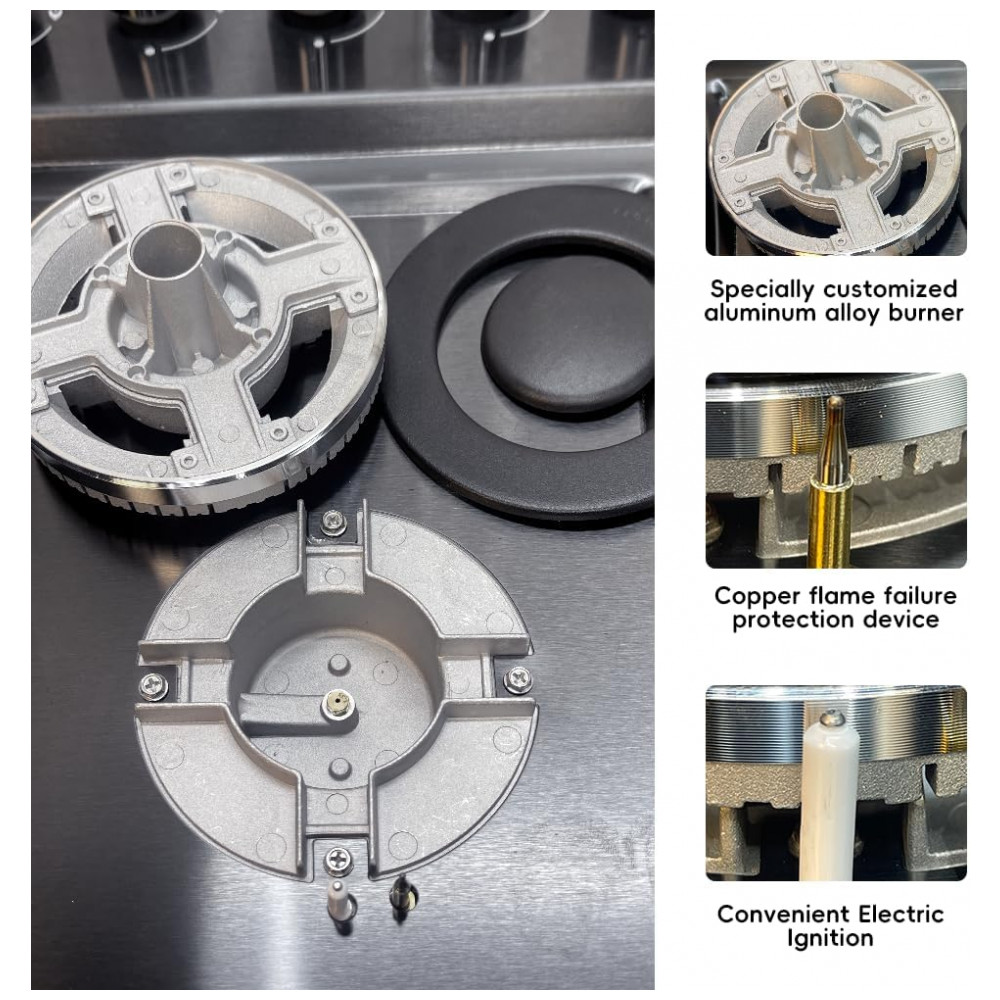 Specially customized aluminum alloy burner

Copper flame failure protection device

Convenient Electric Ignition