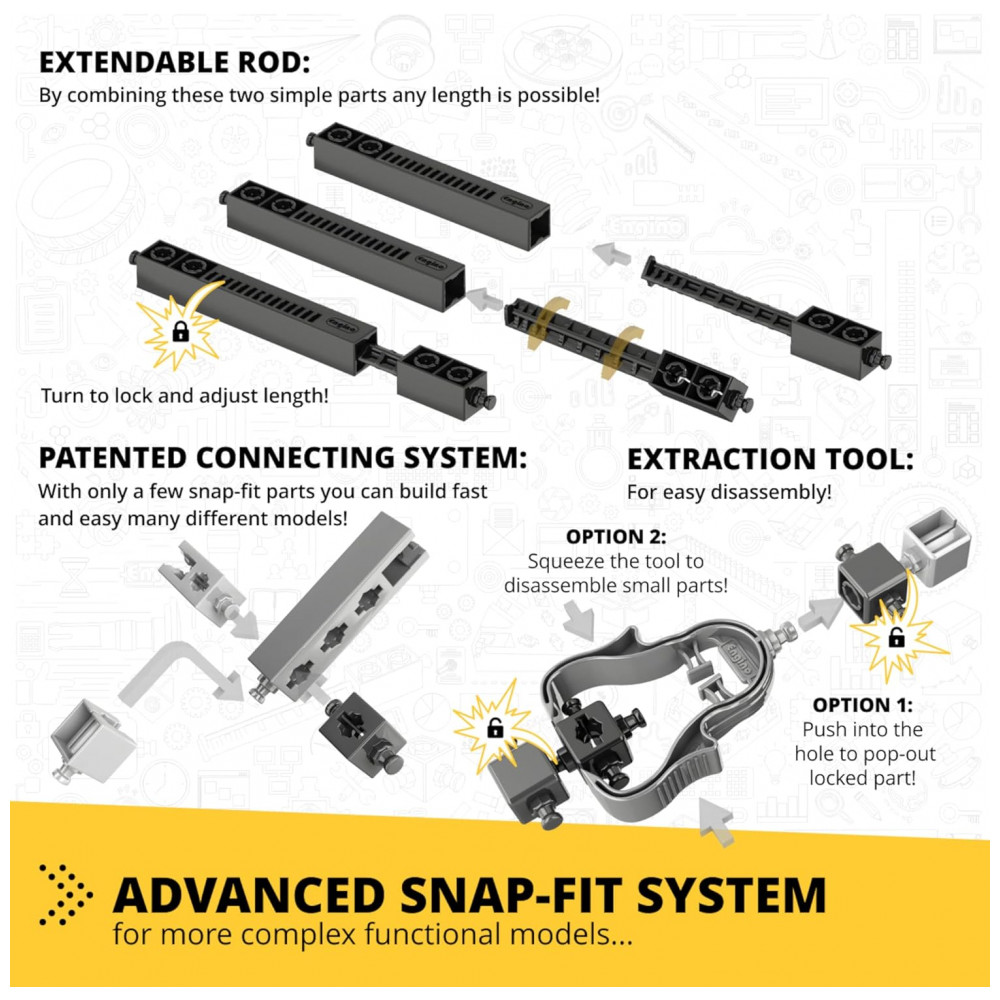 EXTENDABLE ROD:
By combining these two simple parts any length is possible!

Turn to lock and adjust length!

PATENTED CONNECTING SYSTEM:
With only a few snap-fit parts you can build fast and easy many different models!

EXTRACTION TOOL:
For easy disassembly!

OPTION 2:
Squeeze the tool to disassemble small parts!

OPTION 1:
Push into the hole to pop-out locked part!

ADVANCED SNAP-FIT SYSTEM
for more complex functional models...