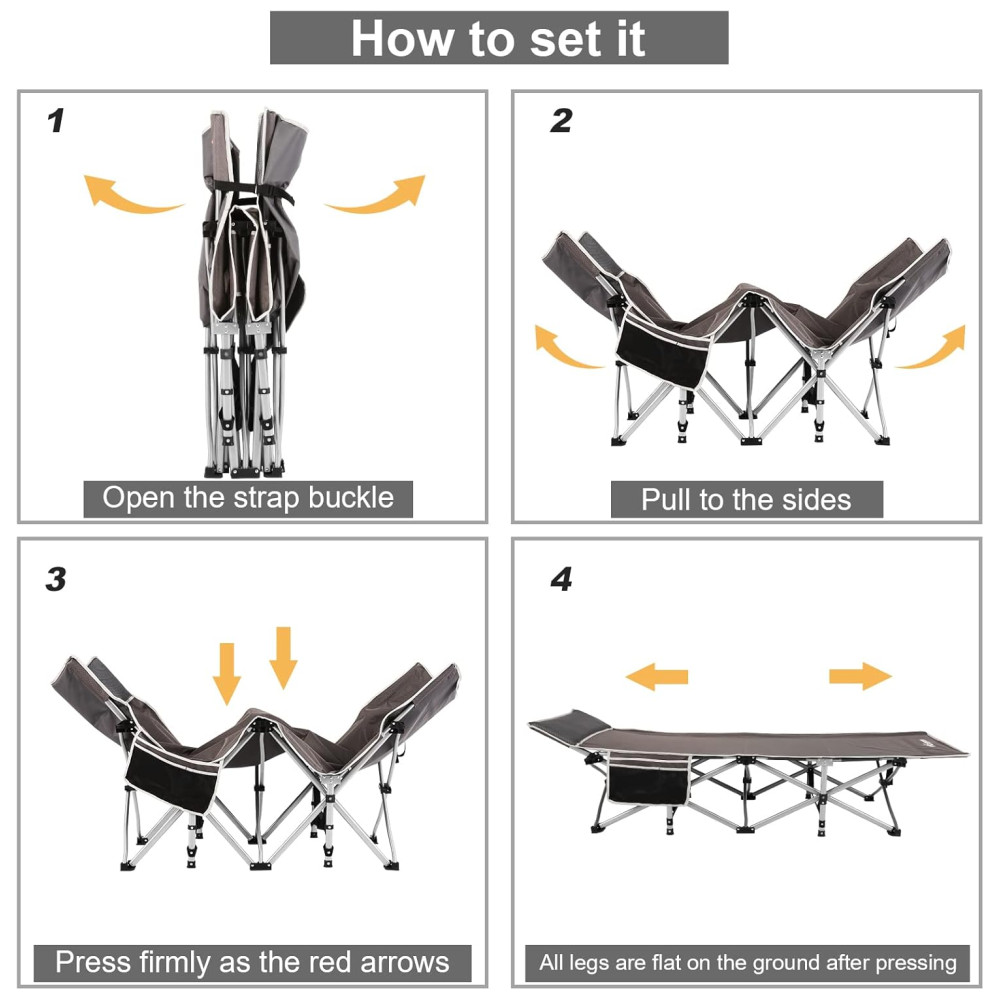 How to set it

1

Open the strap buckle

2

Pull to the sides

3

Press firmly as the red arrows

4

All legs are flat on the ground after pressing