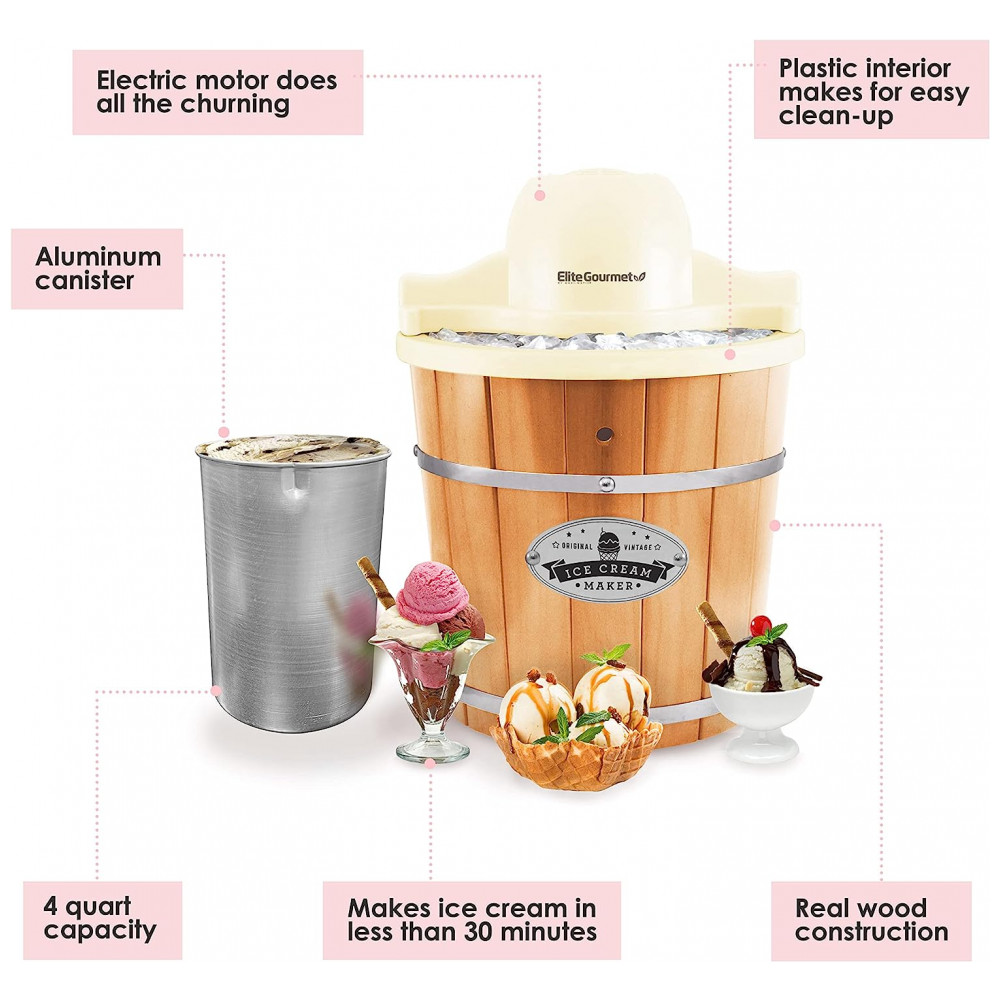 Electric motor does all the churning

Plastic interior makes for easy clean-up

Aluminum canister

Elite Gourmet

ORIGINAL VINTAGE
ICE CREAM
MAKER

4 quart capacity

Makes ice cream in less than 30 minutes

Real wood construction