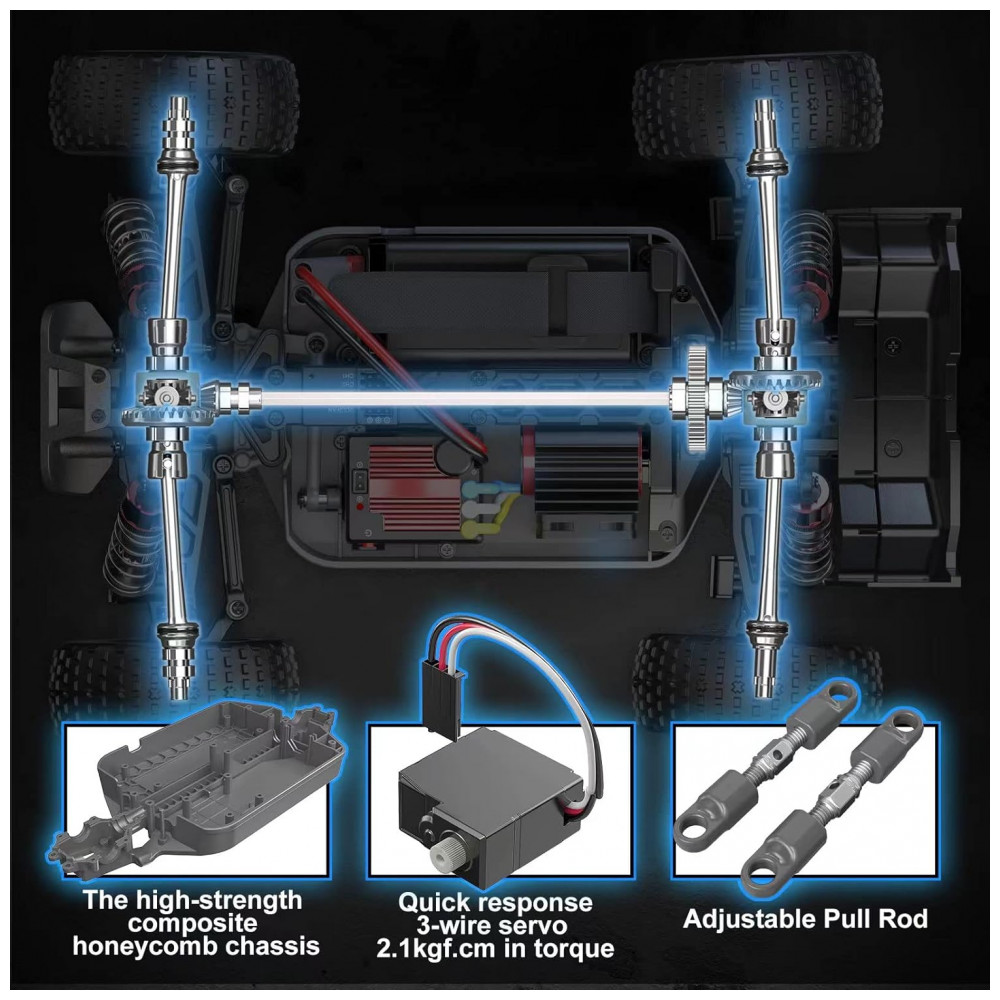 The high-strength composite honeycomb chassis

Quick response 3-wire servo 2.1kgf.cm in torque

Adjustable Pull Rod