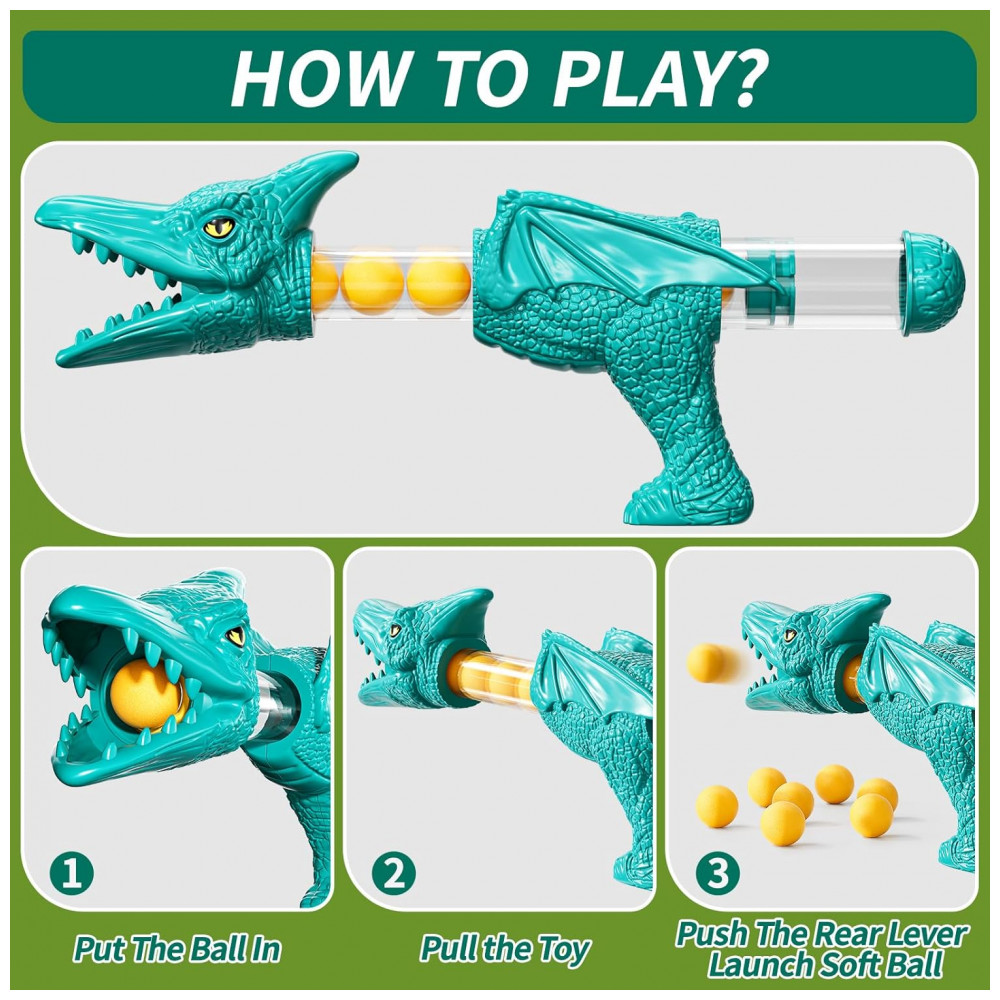 HOW TO PLAY?

1
Put The Ball In

2
Pull the Toy

3
Push The Rear Lever
Launch Soft Ball