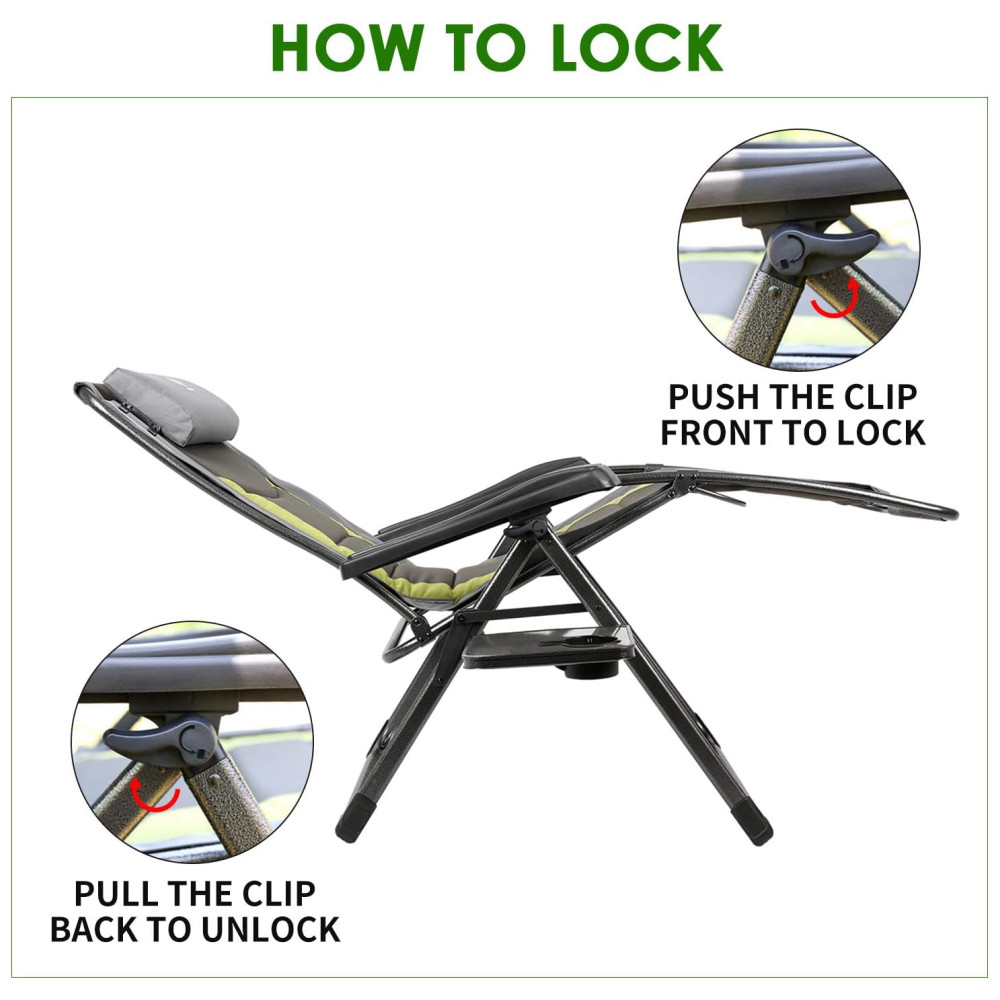 HOW TO LOCK

PUSH THE CLIP FRONT TO LOCK

PULL THE CLIP BACK TO UNLOCK