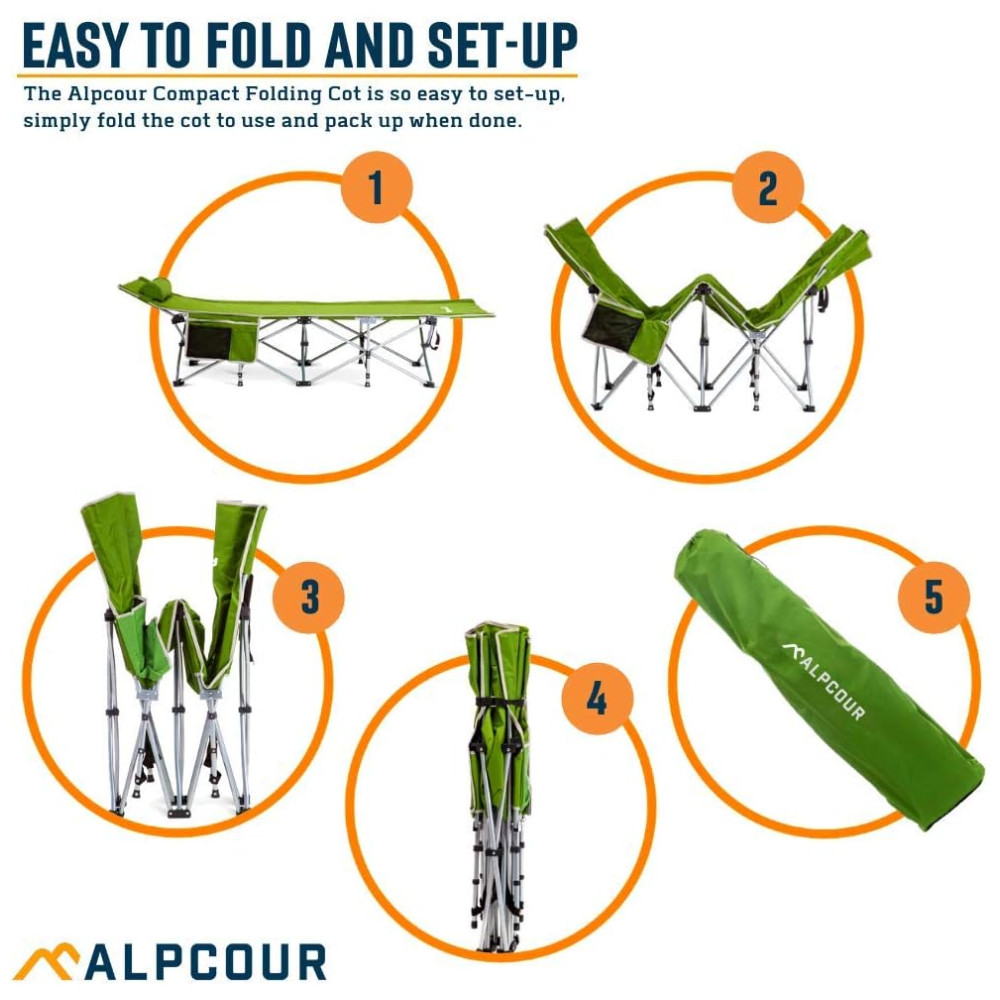 EASY TO FOLD AND SET-UP

The Alpcour Compact Folding Cot is so easy to set-up, simply fold the cot to use and pack up when done.

1

2

3

4

5

ALPCOUR

ALPCOUR