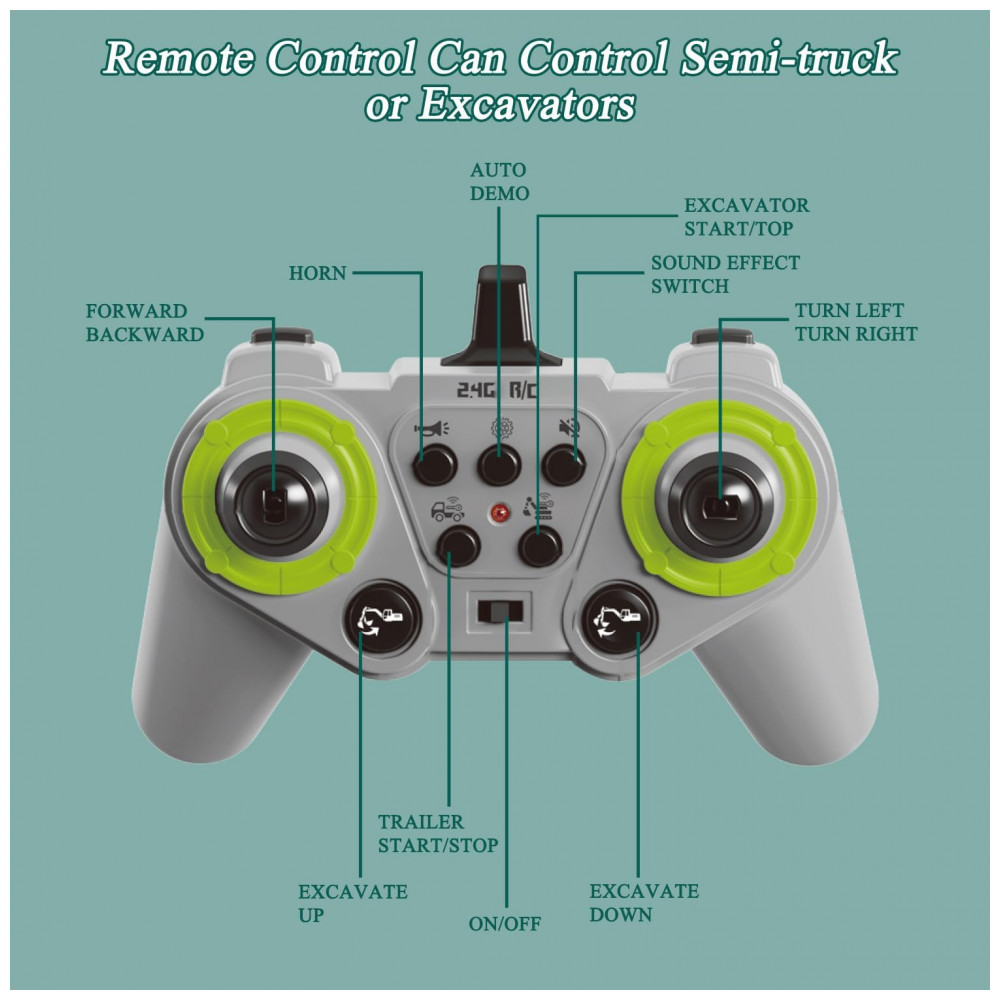 Remote Control Can Control Semi-truck or Excavators

AUTO DEMO

EXCAVATOR START/TOP

HORN

SOUND EFFECT SWITCH

FORWARD BACKWARD

TURN LEFT TURN RIGHT

2.4G R/C

TRAILER START/STOP

EXCAVATE UP

ON/OFF

EXCAVATE DOWN