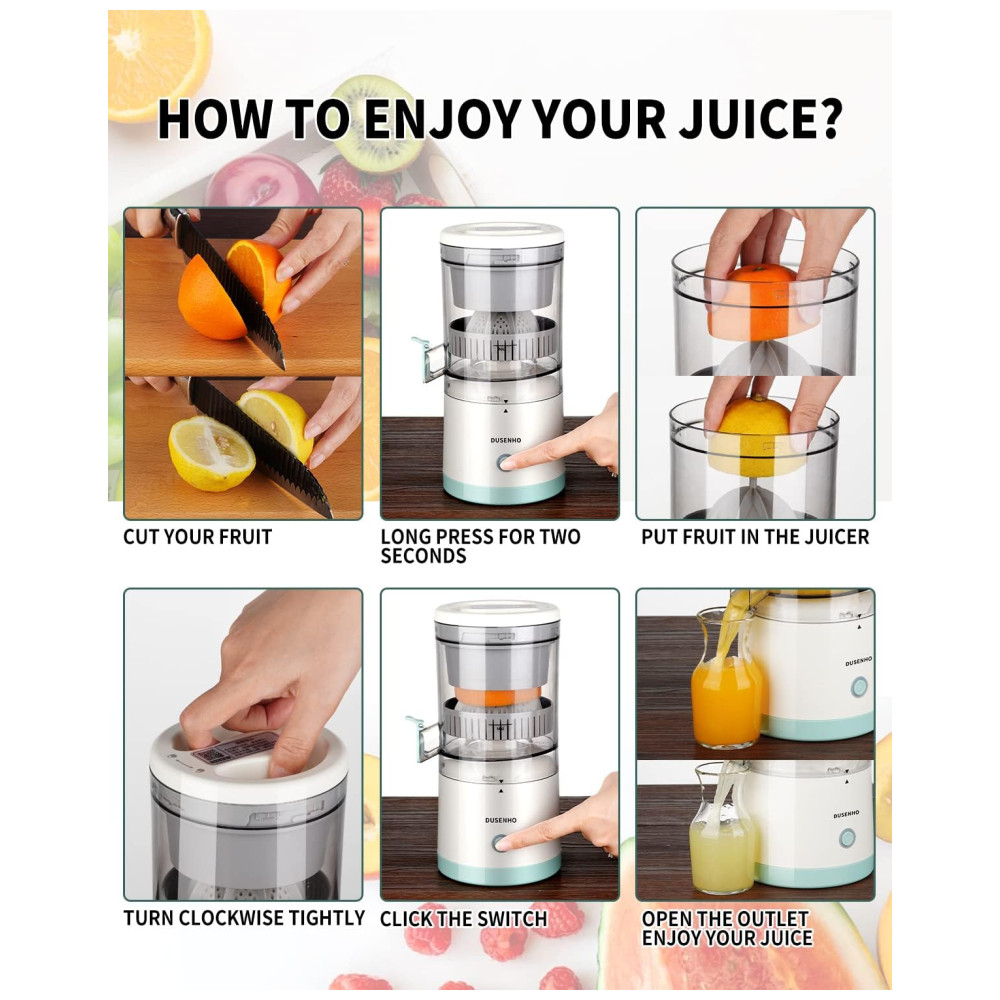 HOW TO ENJOY YOUR JUICE?

DUSENHO

CUT YOUR FRUIT

LONG PRESS FOR TWO SECONDS

PUT FRUIT IN THE JUICER

DUSENHO

DUSENHO

DUSENHO

TURN CLOCKWISE TIGHTLY

CLICK THE SWITCH

OPEN THE OUTLET
ENJOY YOUR JUICE