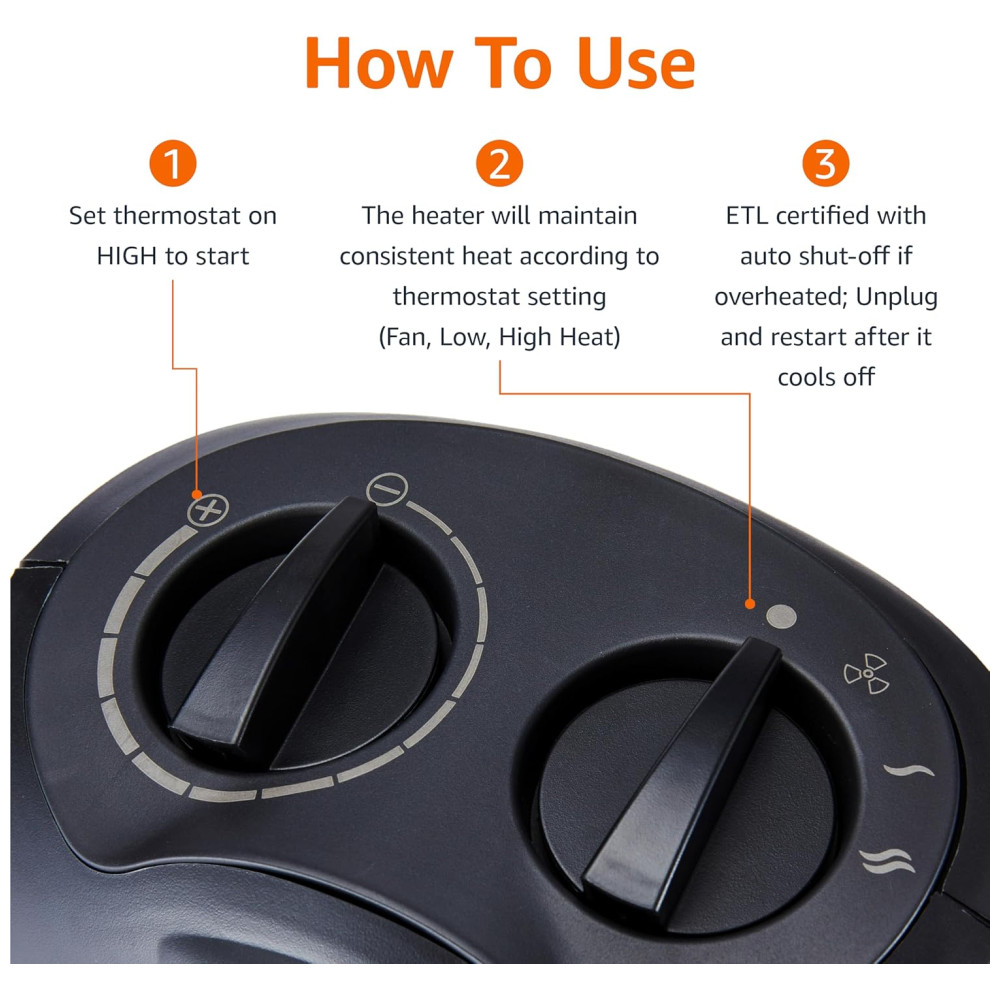 How To Use

1
Set thermostat on HIGH to start

2
The heater will maintain consistent heat according to thermostat setting (Fan, Low, High Heat)

3
ETL certified with auto shut-off if overheated; Unplug and restart after it cools off