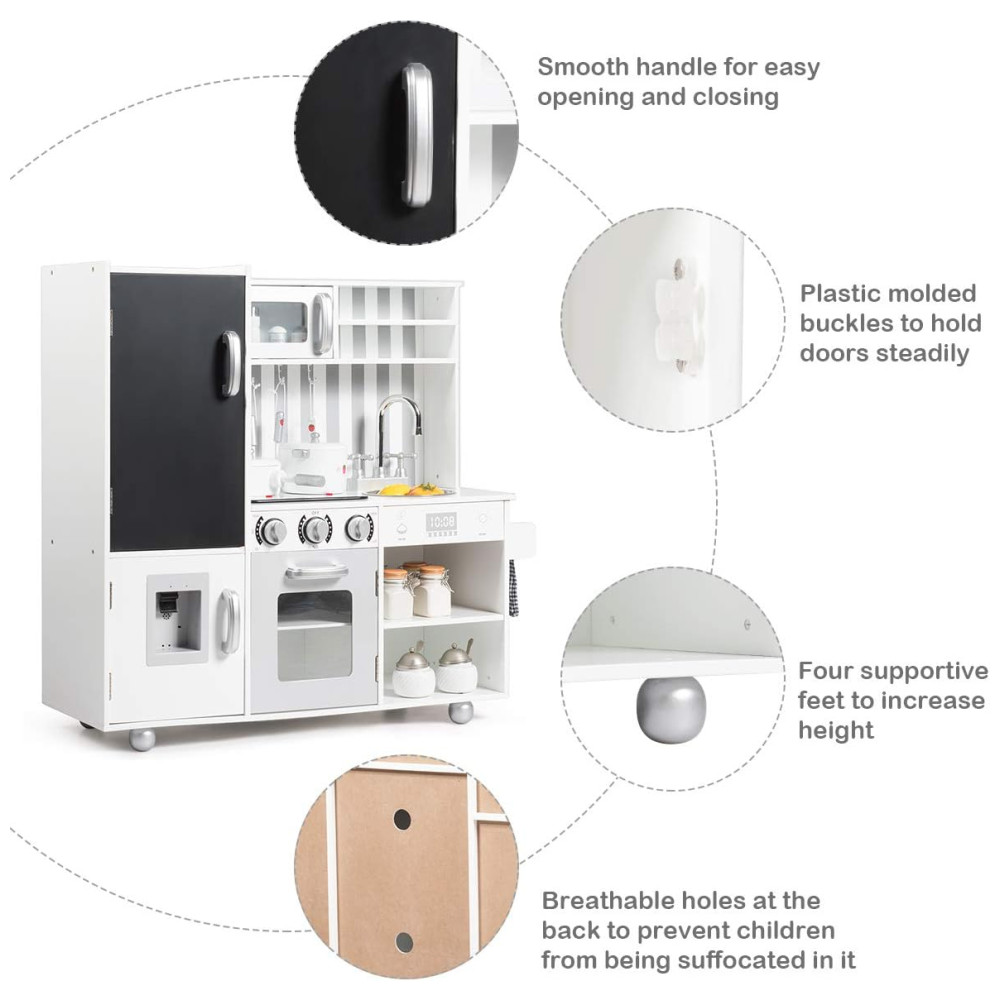 Smooth handle for easy opening and closing

Plastic molded buckles to hold doors steadily

10:08

Four supportive feet to increase height

Breathable holes at the back to prevent children from being suffocated in it