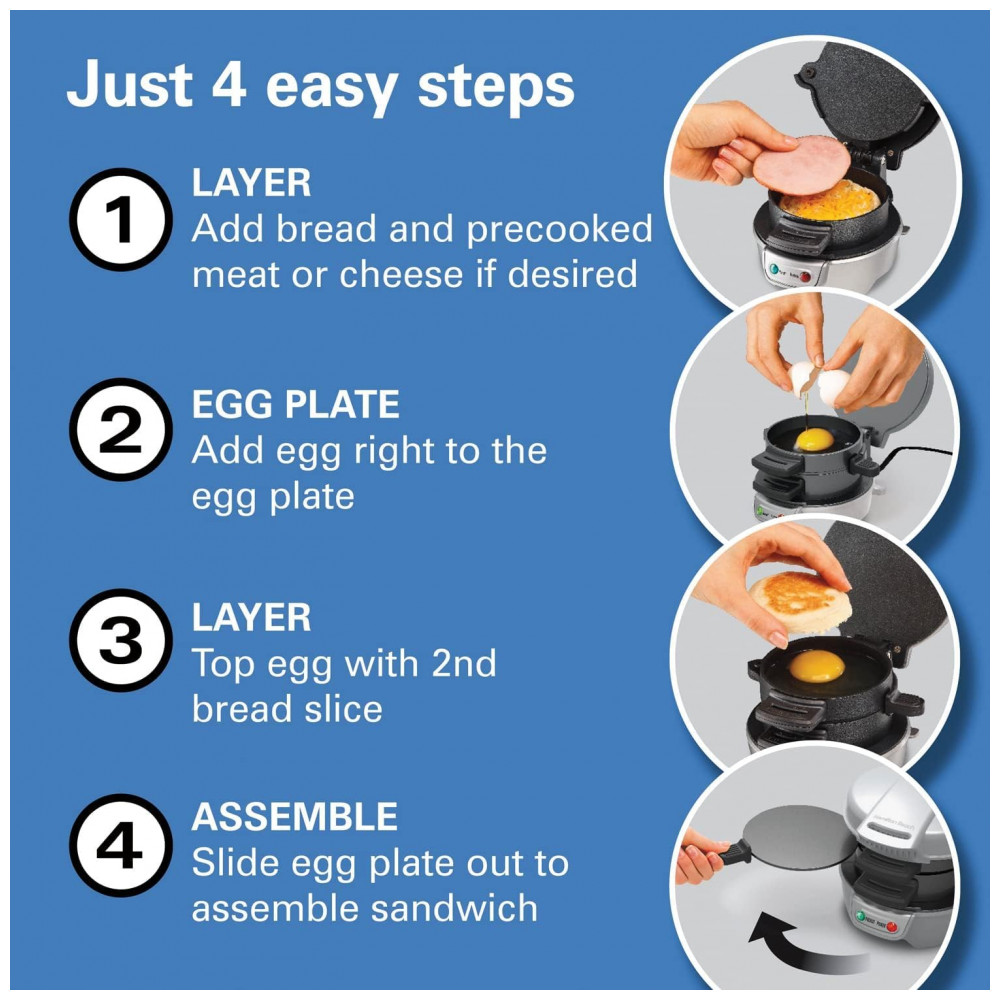 Just 4 easy steps

1 LAYER
Add bread and precooked meat or cheese if desired

2 EGG PLATE
Add egg right to the egg plate

3 LAYER
Top egg with 2nd bread slice

4 ASSEMBLE
Slide egg plate out to assemble sandwich