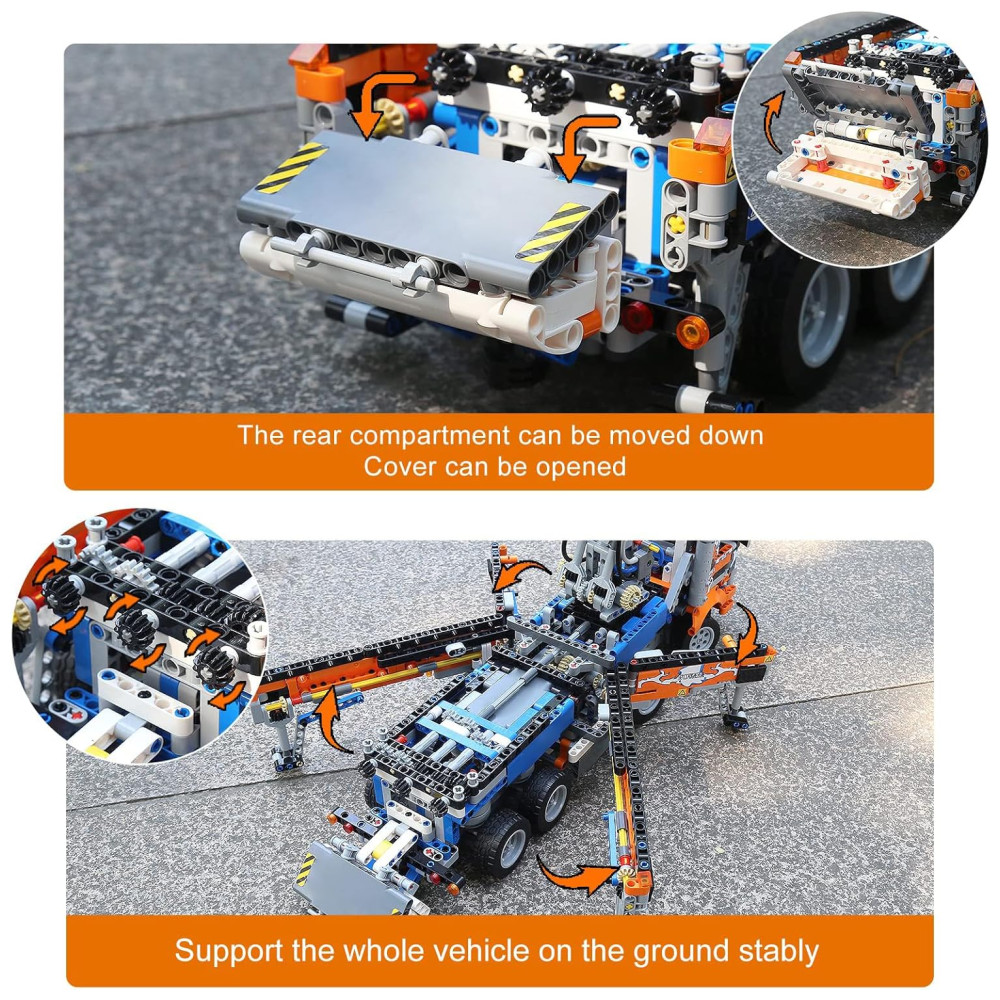 The rear compartment can be moved down
Cover can be opened

Support the whole vehicle on the ground stably