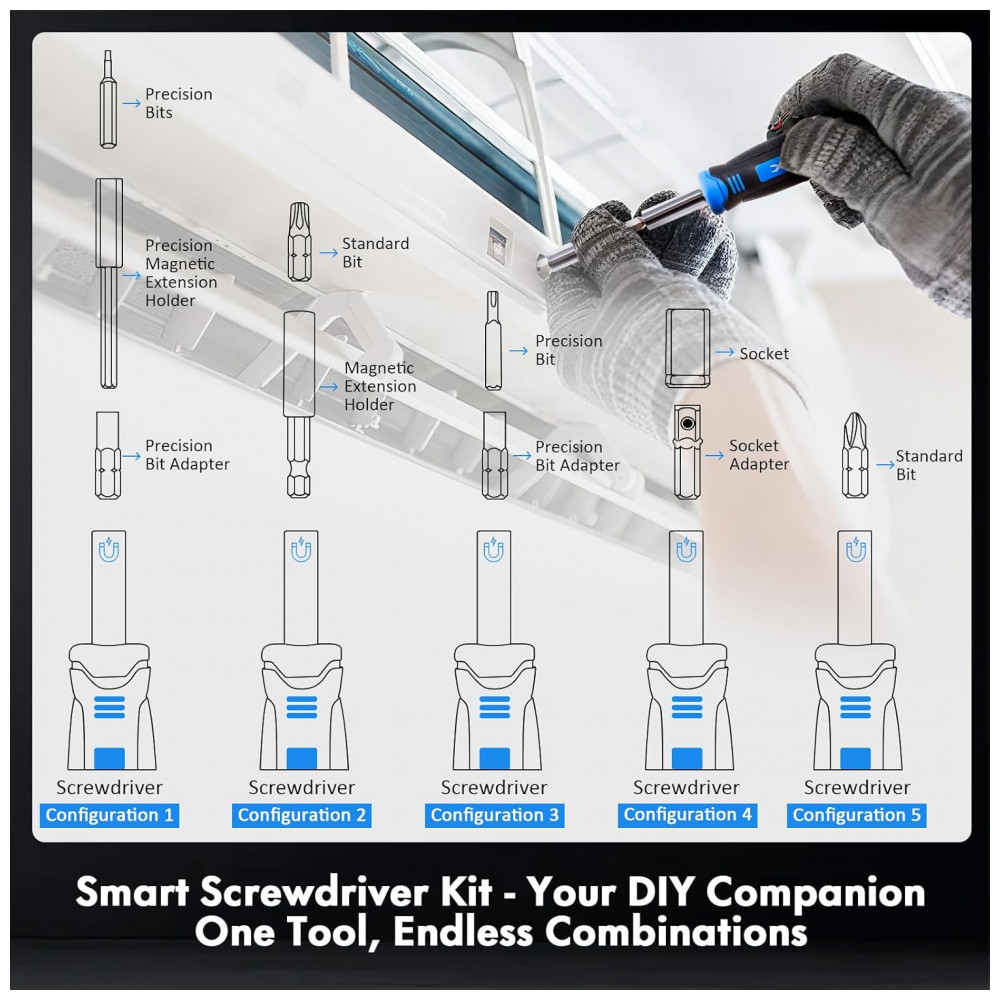 Precision Bits

Precision Magnetic Extension Holder

Precision Bit Adapter

Screwdriver
Configuration 1

Standard Bit

Magnetic Extension Holder

Screwdriver
Configuration 2

Precision Bit

Precision Bit Adapter

Screwdriver
Configuration 3

Socket

Socket Adapter

Screwdriver
Configuration 4

Standard Bit

Screwdriver
Configuration 5

Smart Screwdriver Kit - Your DIY Companion
One Tool, Endless Combinations