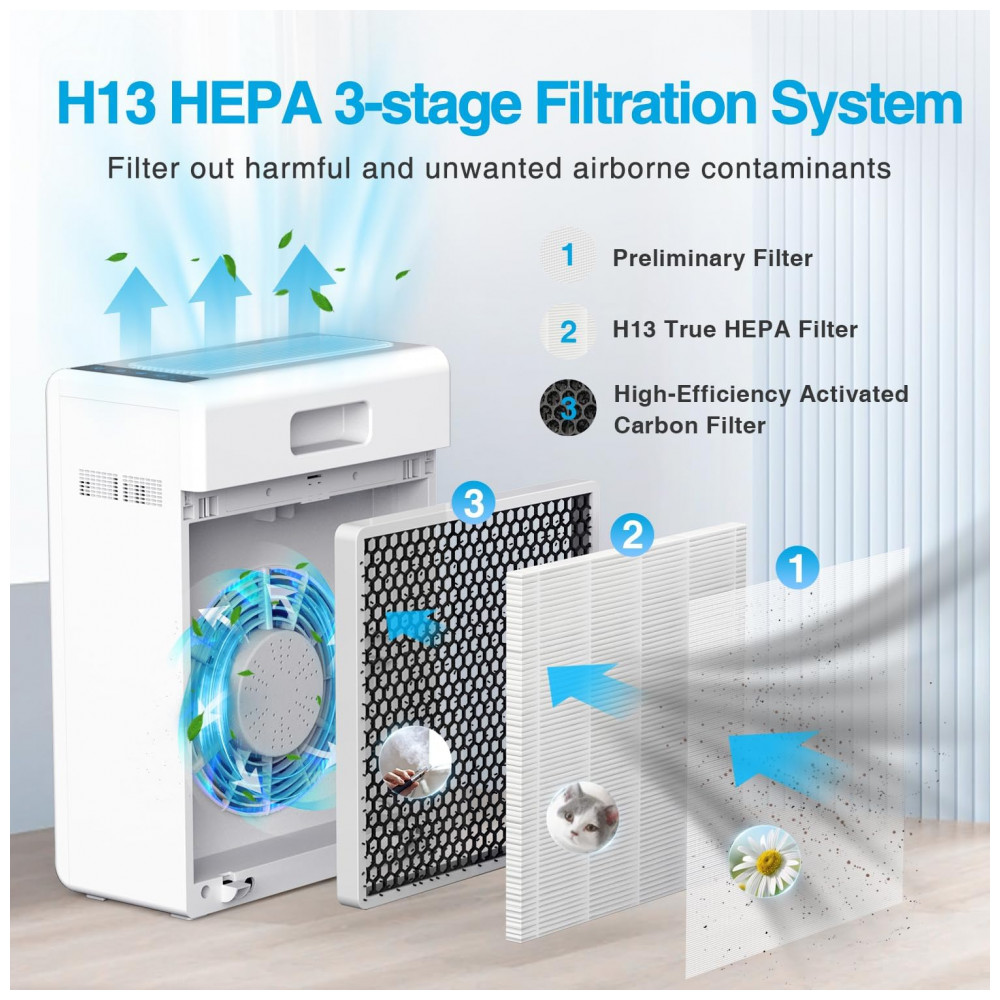 H13 HEPA 3-stage Filtration System

Filter out harmful and unwanted airborne contaminants

1 Preliminary Filter

2 H13 True HEPA Filter

3 High-Efficiency Activated Carbon Filter

3

2

1