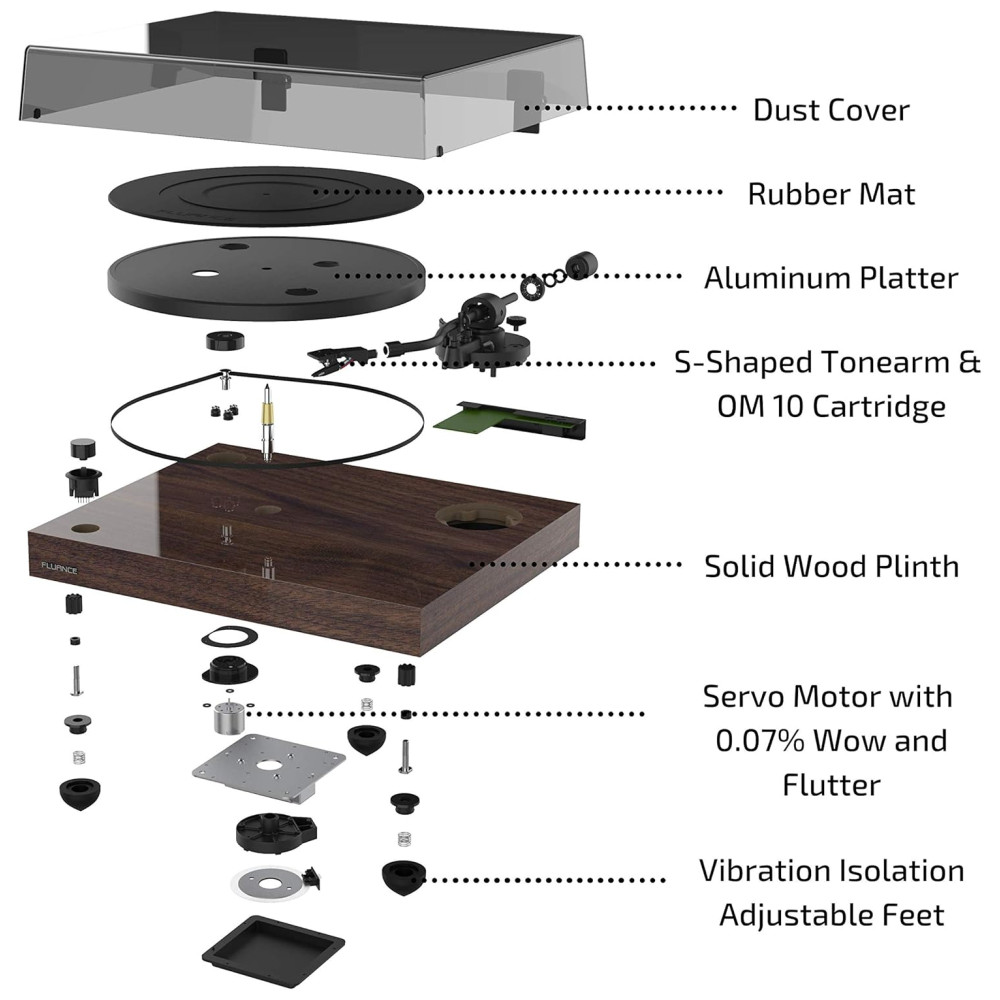 Dust Cover

Rubber Mat

Aluminum Platter

S-Shaped Tonearm & OM 10 Cartridge

FLUANCE

Solid Wood Plinth

Servo Motor with 0.07% Wow and Flutter

Vibration Isolation Adjustable Feet