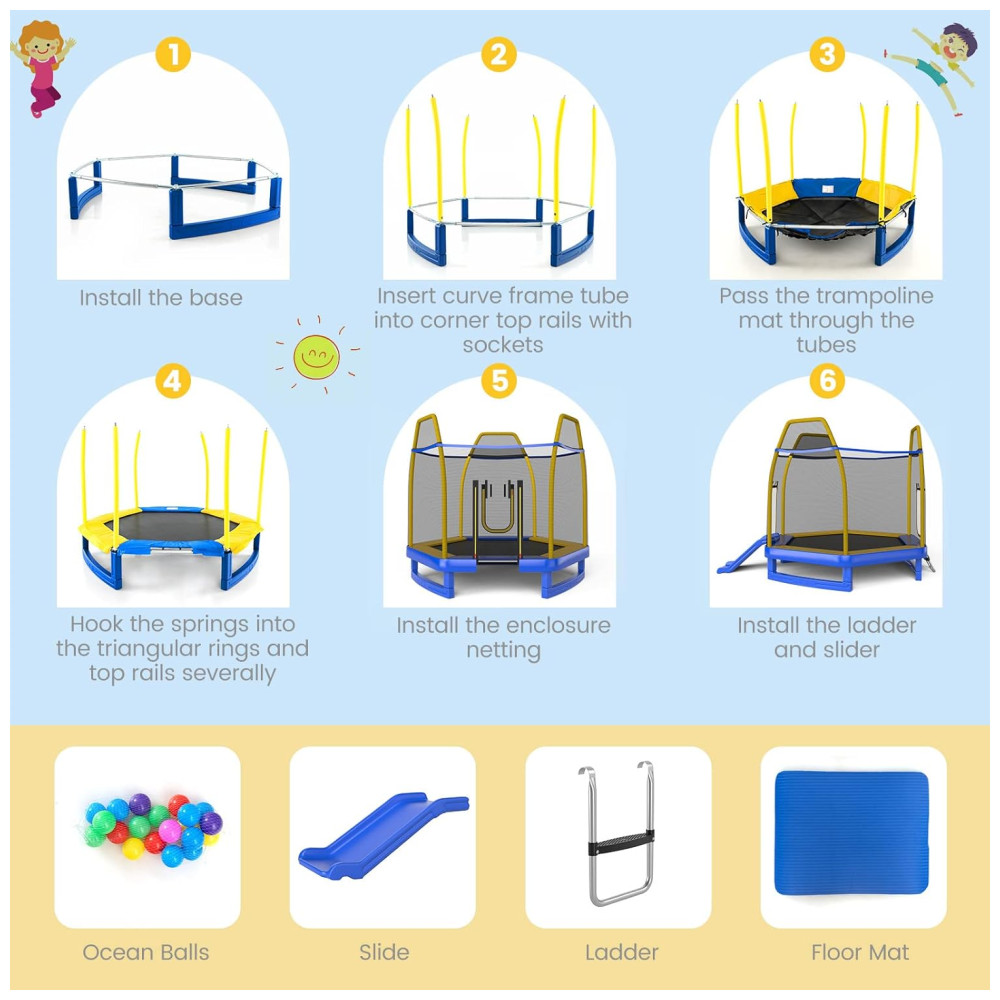 1

Install the base

2

Insert curve frame tube into corner top rails with sockets

3

Pass the trampoline mat through the tubes

4

Hook the springs into the triangular rings and top rails severally

5

Install the enclosure netting

6

Install the ladder and slider

Ocean Balls

Slide

Ladder

Floor Mat