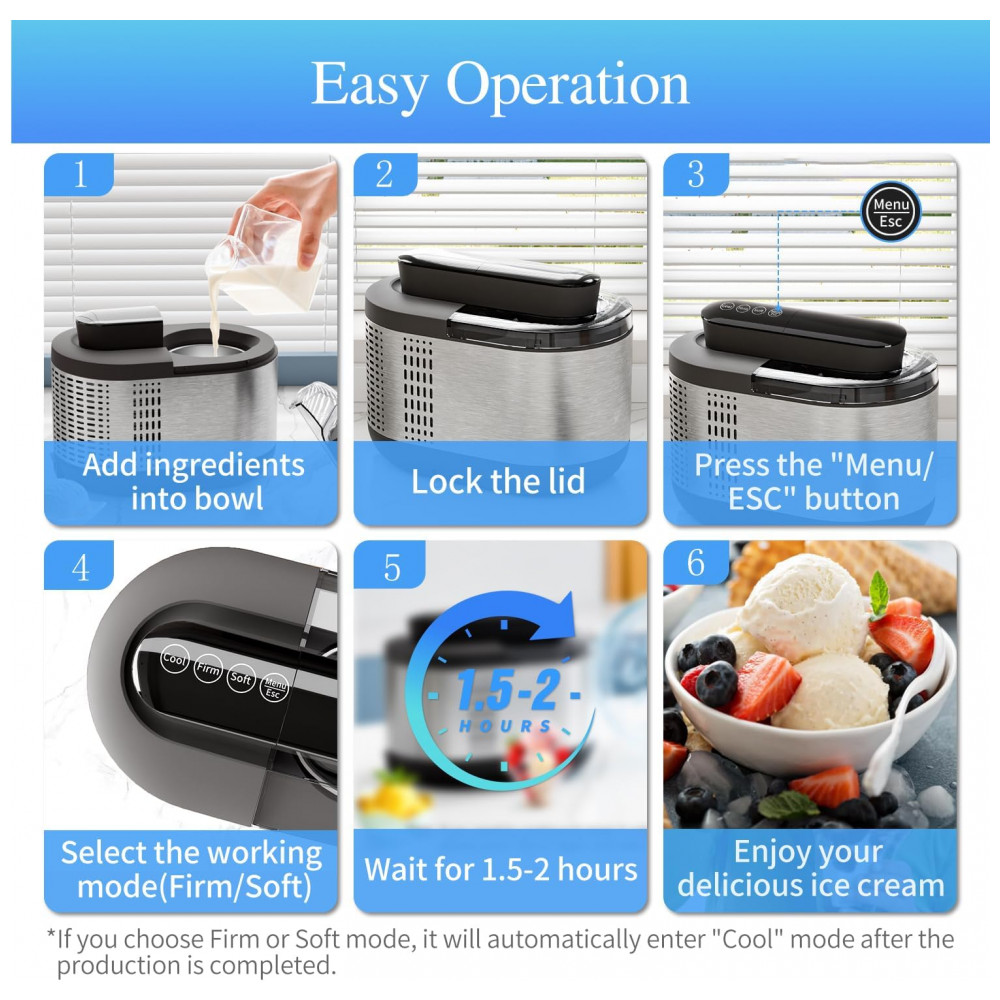 Easy Operation

1

Add ingredients into bowl

2

Lock the lid

3

Menu Esc

Press the "Menu/ ESC" button

4

Cool Firm Soft Menu Esc

Select the working mode(Firm/Soft)

5

1.5-2 HOURS

Wait for 1.5-2 hours

6

Enjoy your delicious ice cream

*If you choose Firm or Soft mode, it will automatically enter "Cool" mode after the production is completed.