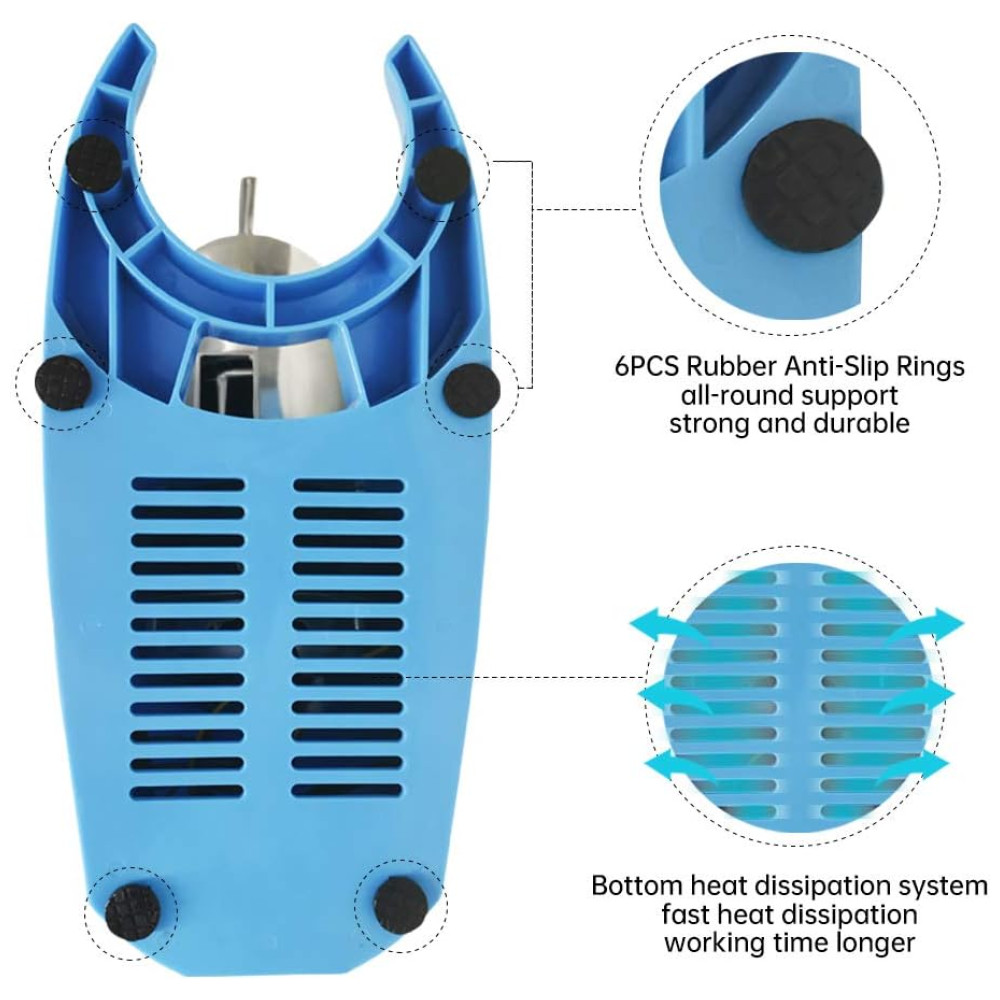 6PCS Rubber Anti-Slip Rings
all-round support
strong and durable

Bottom heat dissipation system
fast heat dissipation
working time longer