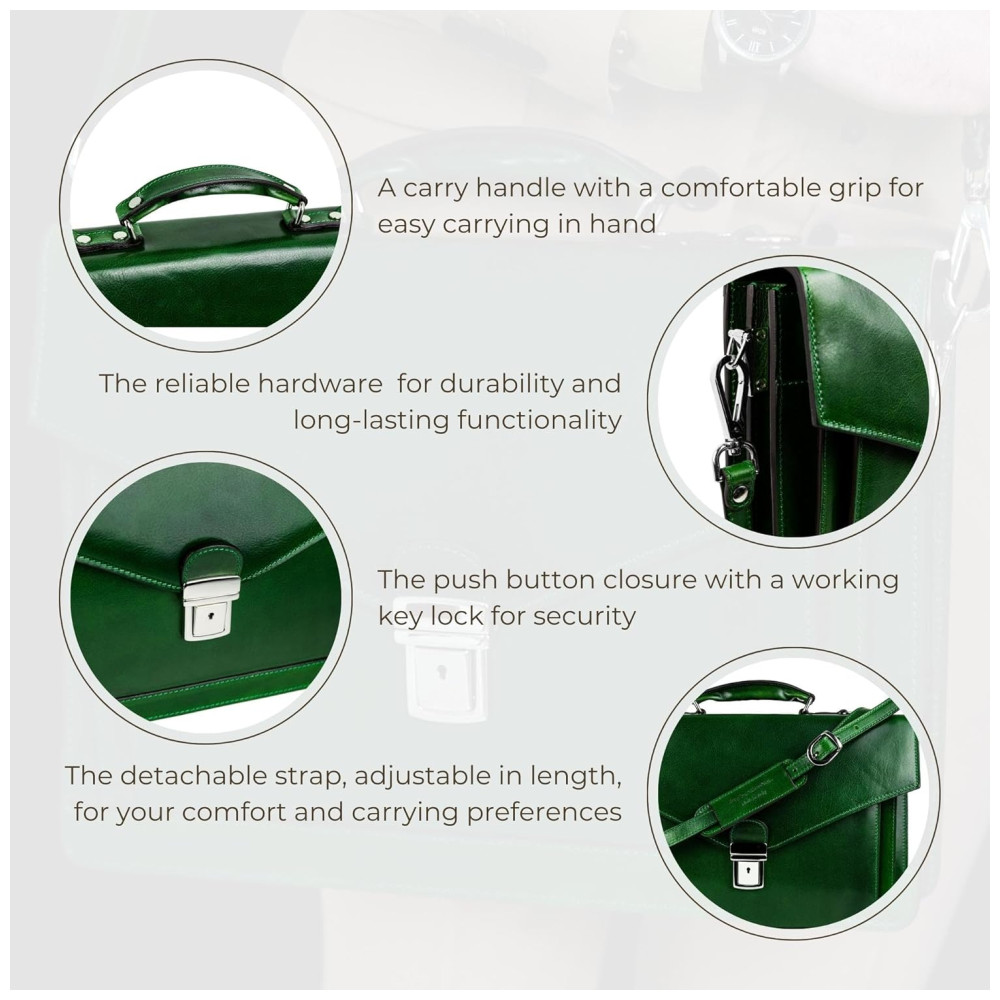 A carry handle with a comfortable grip for easy carrying in hand

The reliable hardware  for durability and long-lasting functionality

The push button closure with a working key lock for security

The detachable strap, adjustable in length, for your comfort and carrying preferences