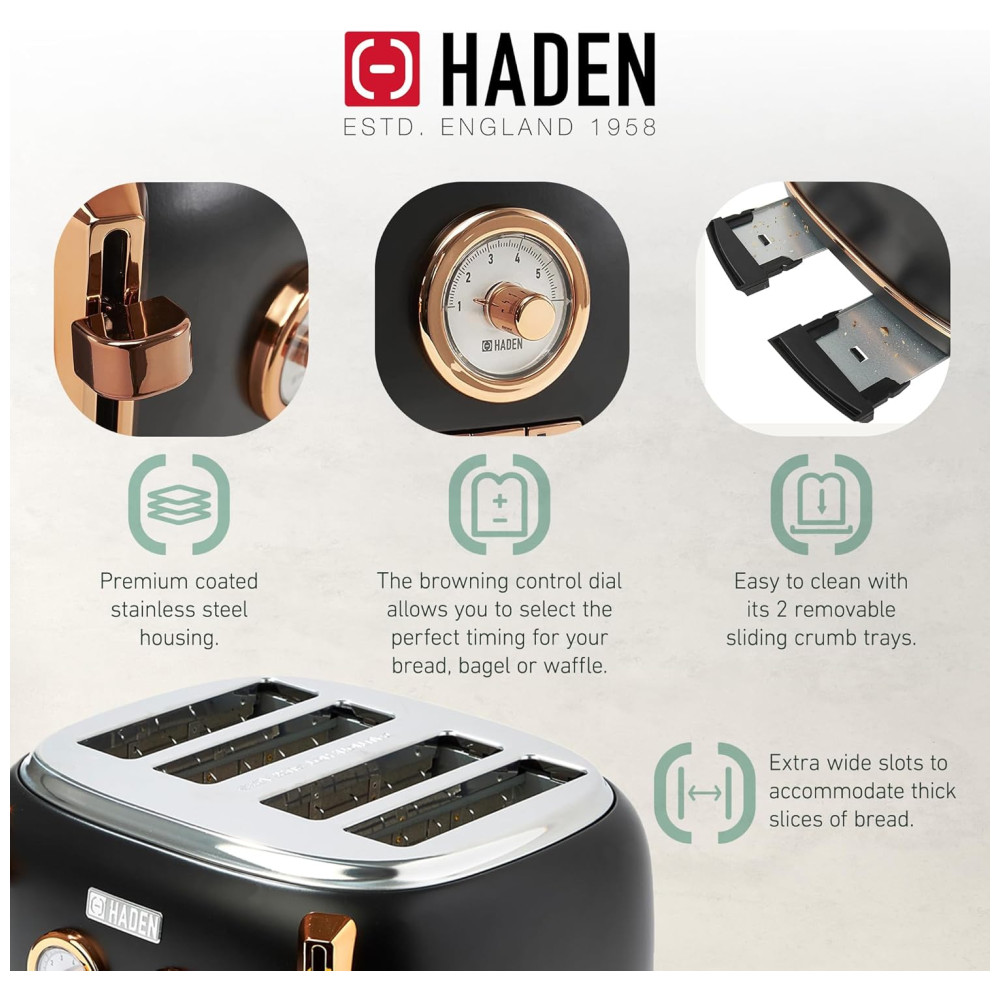 HADEN
ESTD. ENGLAND 1958

1 2 3 4 5
HADEN

Premium coated stainless steel housing.

The browning control dial allows you to select the perfect timing for your bread, bagel or waffle.

Easy to clean with its 2 removable sliding crumb trays.

Extra wide slots to accommodate thick slices of bread.

HADEN