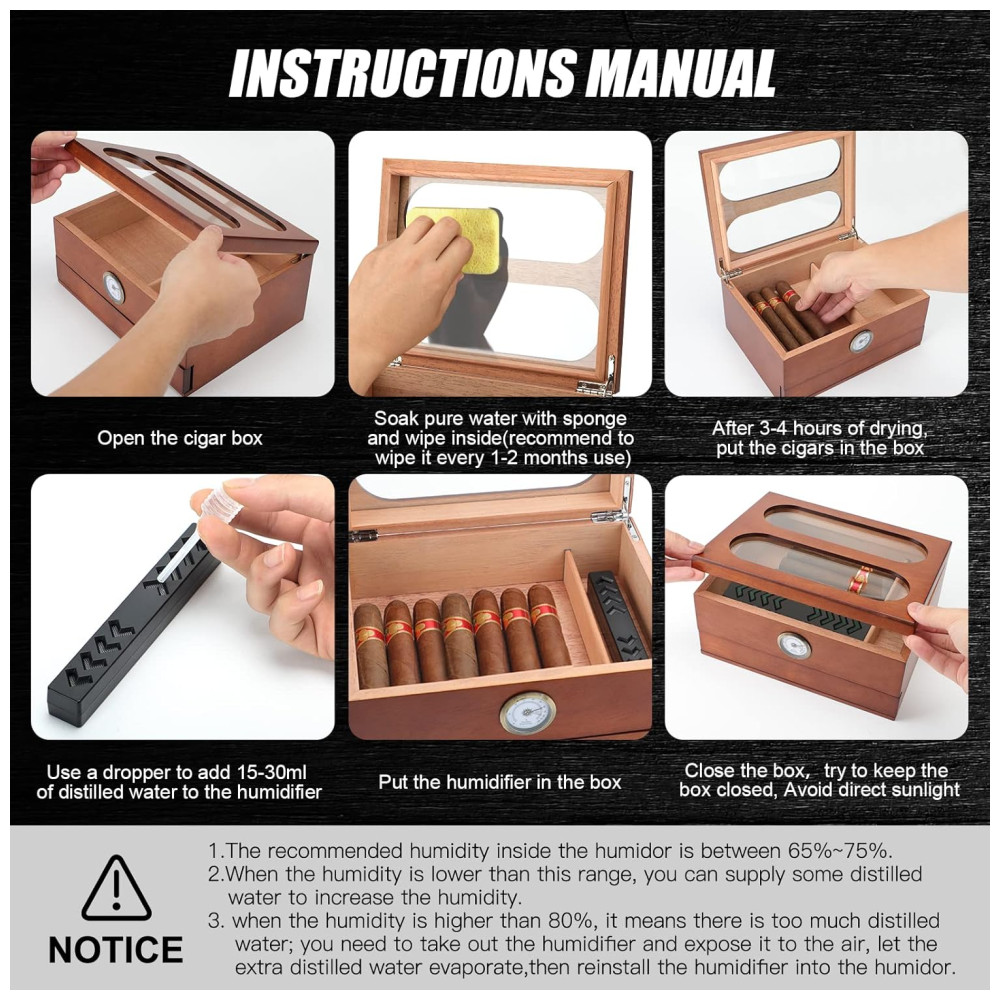 INSTRUCTIONS MANUAL

Open the cigar box

Soak pure water with sponge and wipe inside(recommend to wipe it every 1-2 months use)

After 3-4 hours of drying, put the cigars in the box

Use a dropper to add 15-30ml of distilled water to the humidifier

Put the humidifier in the box

Close the box, try to keep the box closed, Avoid direct sunlight

NOTICE

1.The recommended humidity inside the humidor is between 65%~75%.
2.When the humidity is lower than this range, you can supply some distilled water to increase the humidity.
3. when the humidity is higher than 80%, it means there is too much distilled water; you need to take out the humidifier and expose it to the air, let the extra distilled water evaporate,then reinstall the humidifier into the humidor.