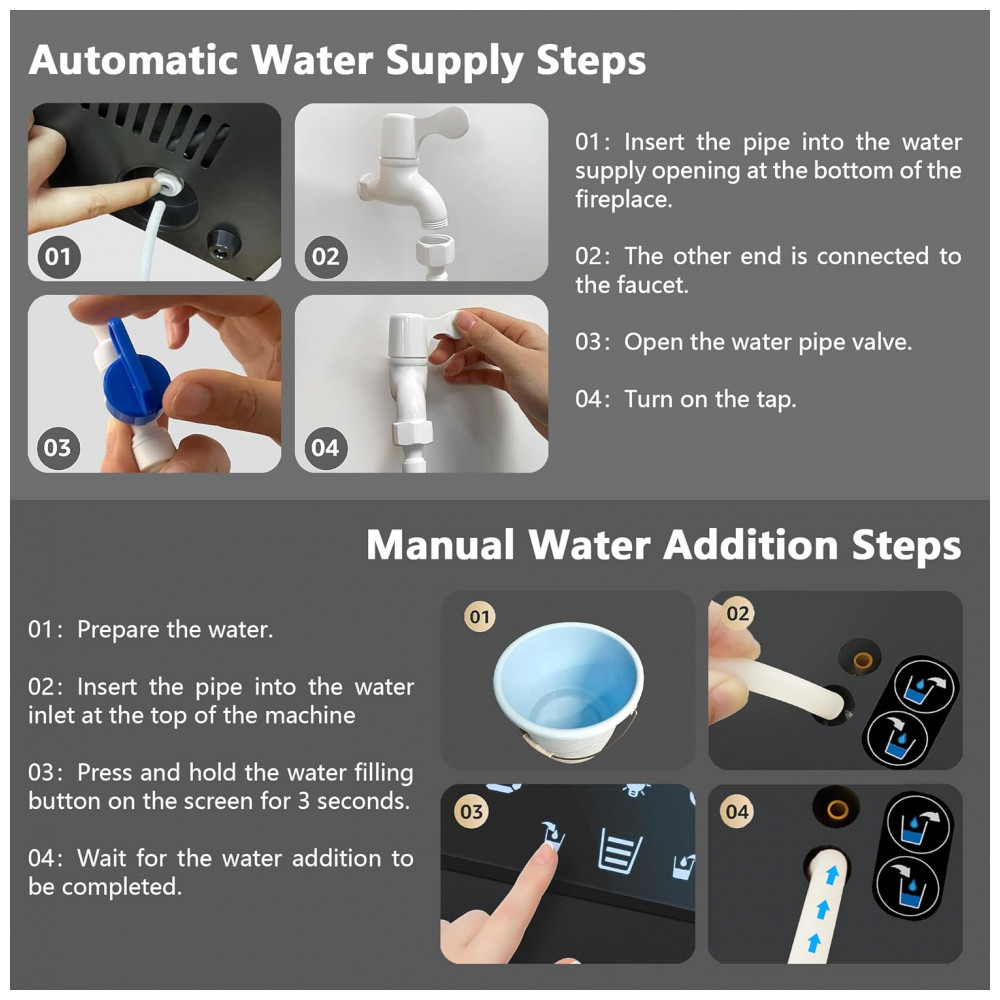 Automatic Water Supply Steps

01

02

03

04

01: Insert the pipe into the water supply opening at the bottom of the fireplace.

02: The other end is connected to the faucet.

03: Open the water pipe valve.

04: Turn on the tap.

Manual Water Addition Steps

01: Prepare the water.

02: Insert the pipe into the water inlet at the top of the machine

03: Press and hold the water filling button on the screen for 3 seconds.

04: Wait for the water addition to be completed.

01

02

03

04