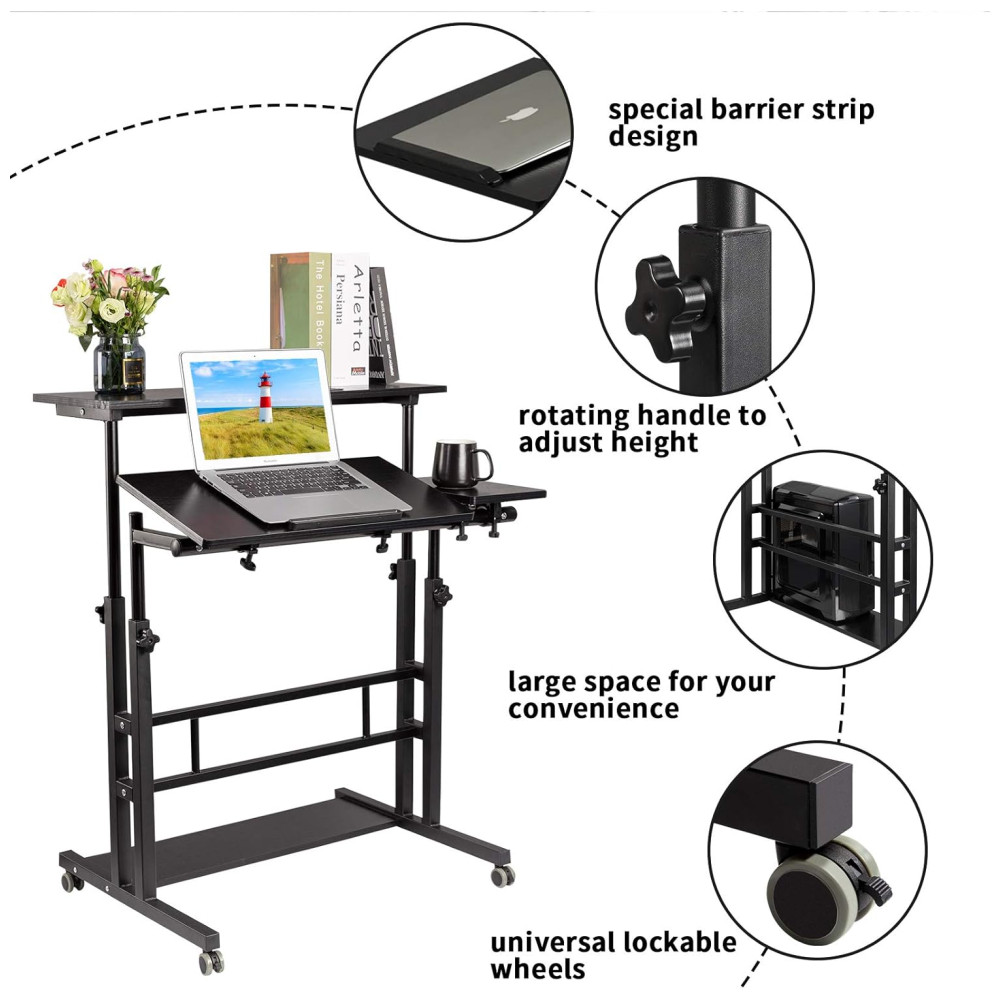 special barrier strip design

The Hotel Book

Persiana

Arletta

rotating handle to adjust height

large space for your convenience

universal lockable wheels