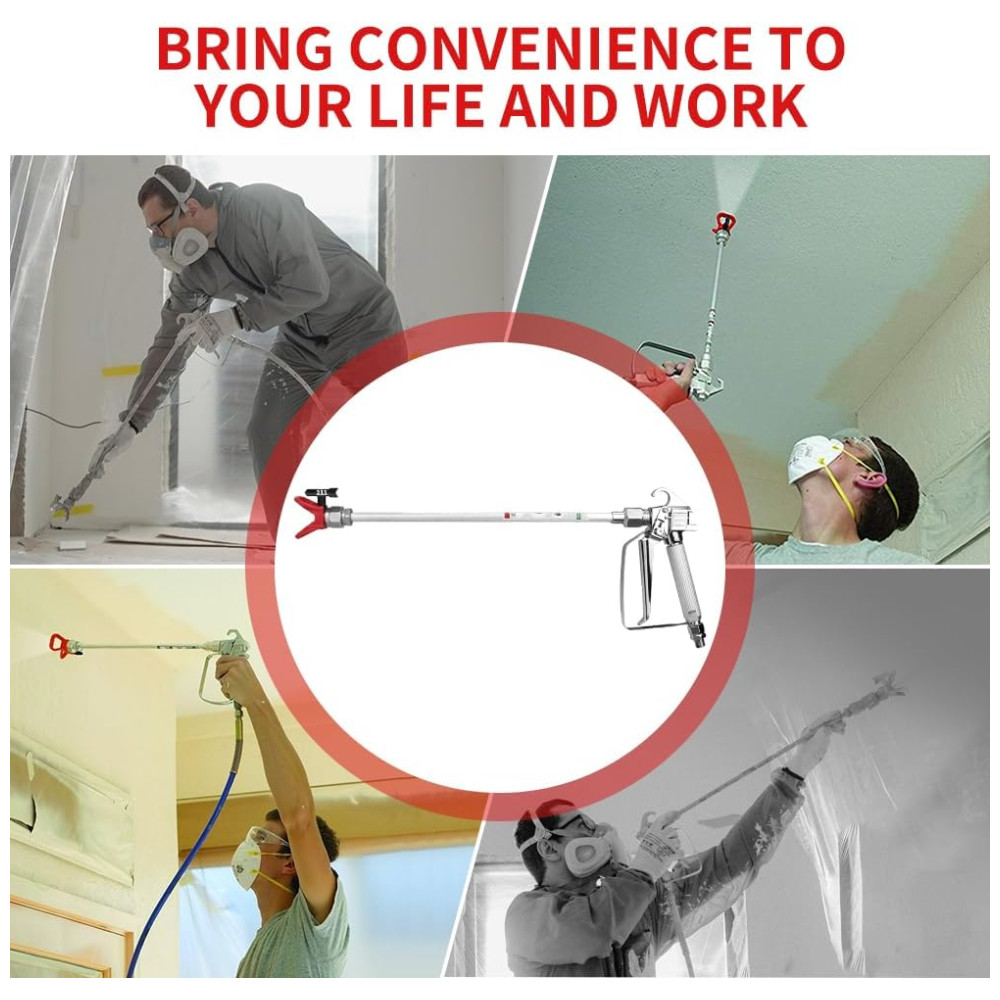 BRING CONVENIENCE TO YOUR LIFE AND WORK