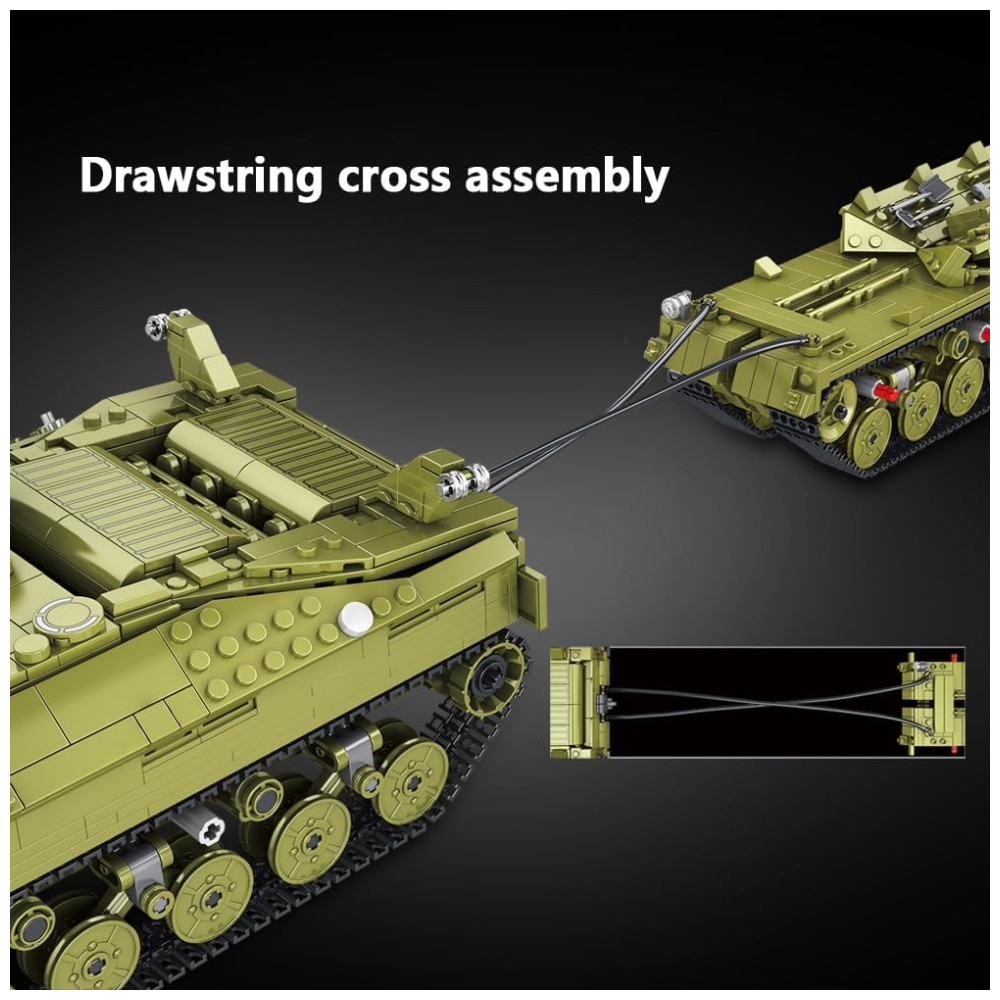 Drawstring cross assembly