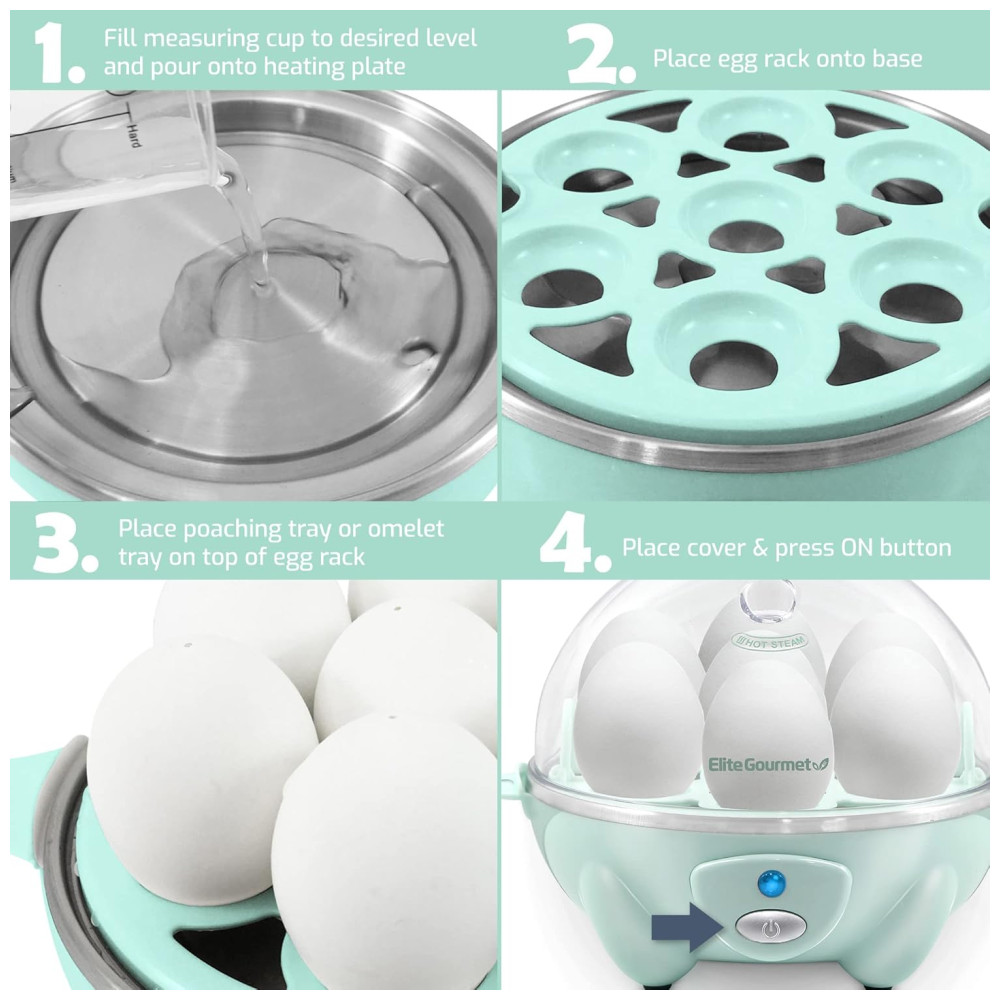 1. Fill measuring cup to desired level and pour onto heating plate

Hard

2. Place egg rack onto base

3. Place poaching tray or omelet tray on top of egg rack

4. Place cover & press ON button

HOT STEAM

Elite Gourmet