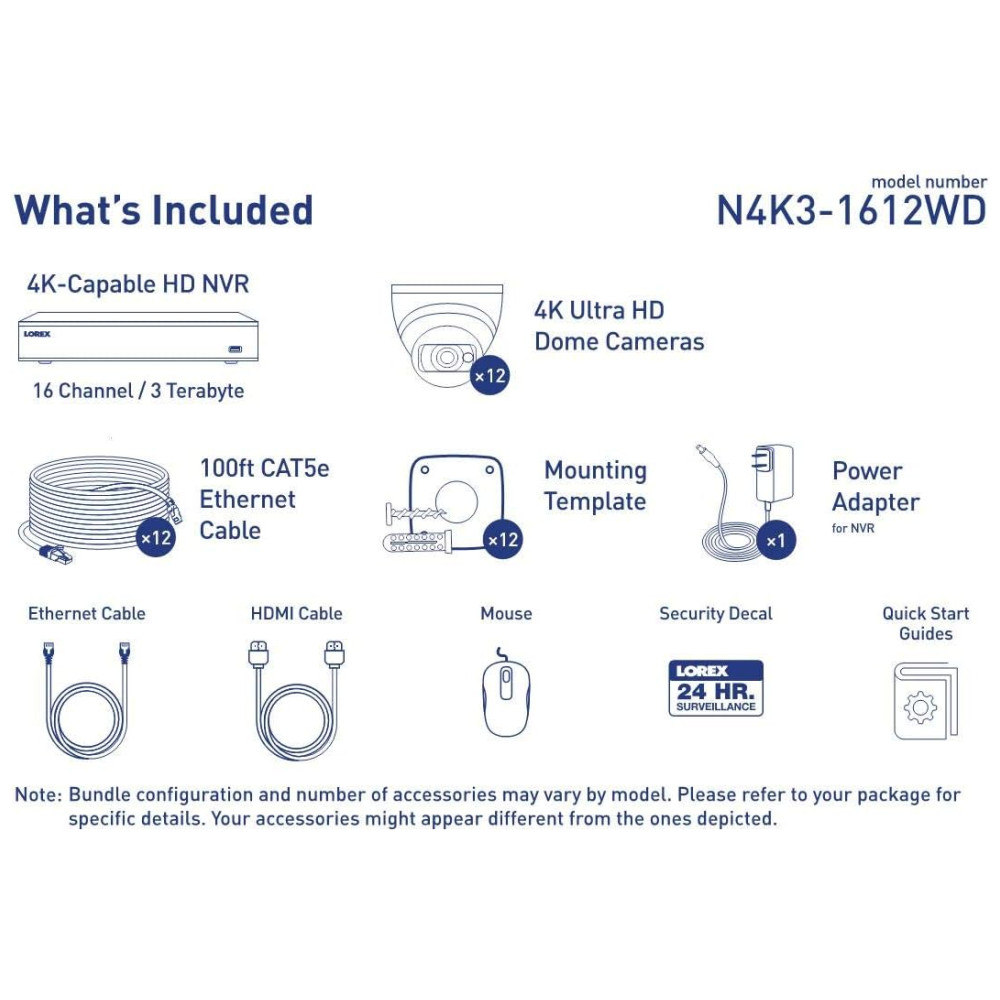 What's Included

model number
N4K3-1612WD

4K-Capable HD NVR

LOREX

16 Channel / 3 Terabyte

4K Ultra HD Dome Cameras

×12

100ft CAT5e Ethernet Cable

×12

Mounting Template

×12

Power Adapter
for NVR

×1

Ethernet Cable

HDMI Cable

Mouse

Security Decal

LOREX
24 HR.
SURVEILLANCE

Quick Start Guides

Note: Bundle configuration and number of accessories may vary by model. Please refer to your package for specific details. Your accessories might appear different from the ones depicted.