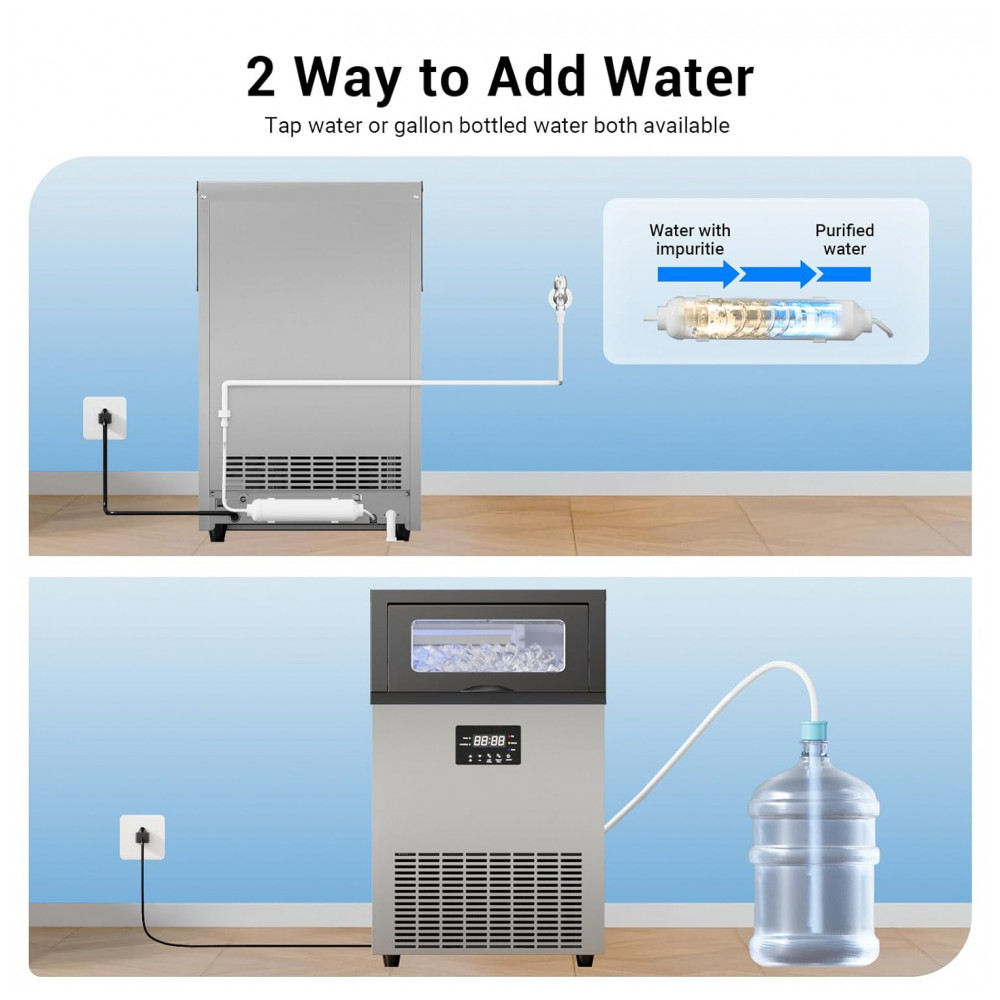 2 Way to Add Water
Tap water or gallon bottled water both available

Water with impuritie

Purified water

88:88