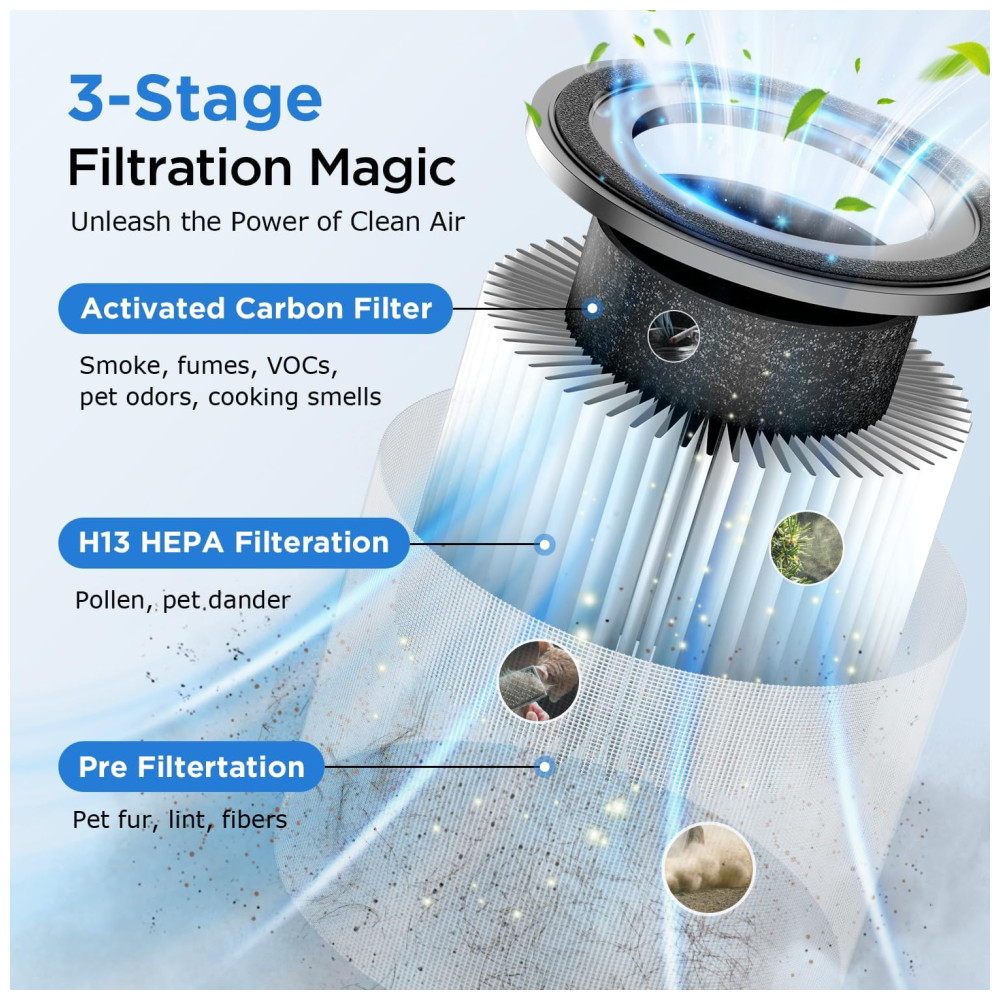 3-Stage
Filtration Magic
Unleash the Power of Clean Air

Activated Carbon Filter
Smoke, fumes, VOCs, pet odors, cooking smells

H13 HEPA Filteration
Pollen, pet dander

Pre Filtertation
Pet fur, lint, fibers