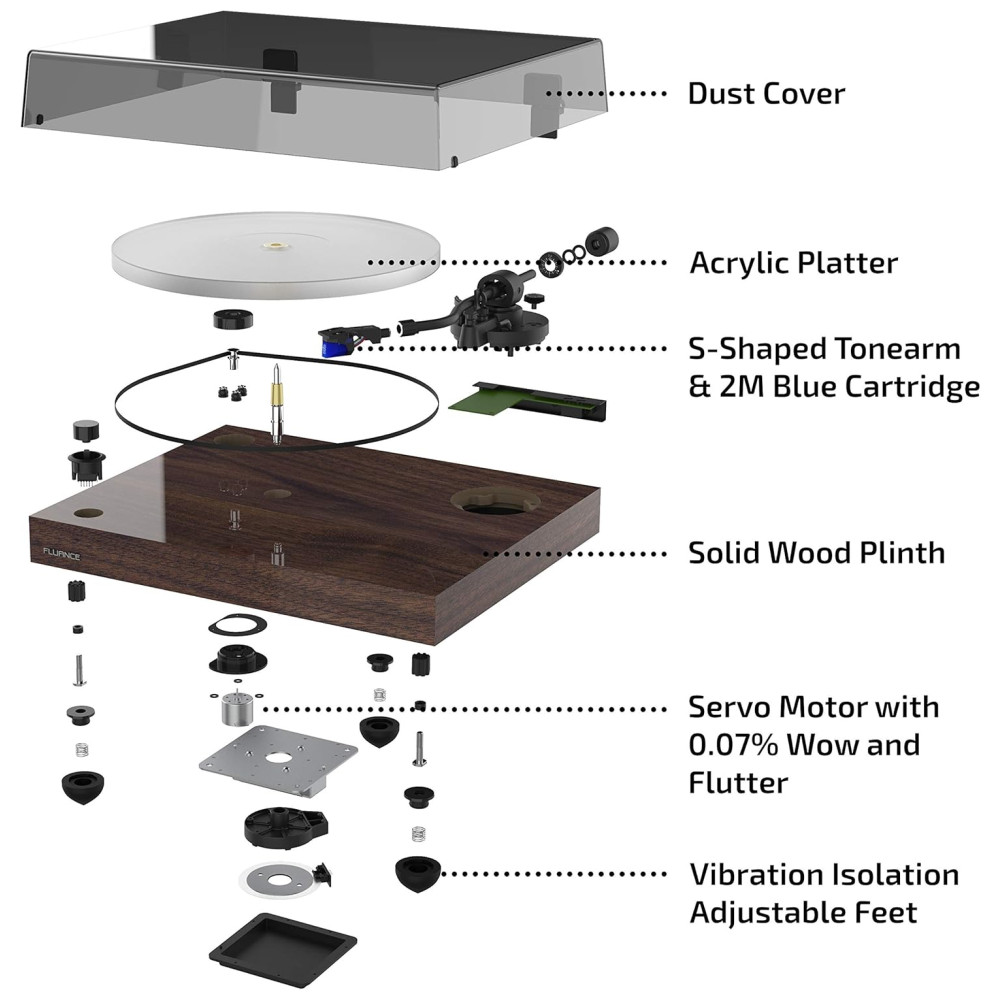 Dust Cover

Acrylic Platter

S-Shaped Tonearm & 2M Blue Cartridge

FLUANCE

Solid Wood Plinth

Servo Motor with 0.07% Wow and Flutter

Vibration Isolation Adjustable Feet