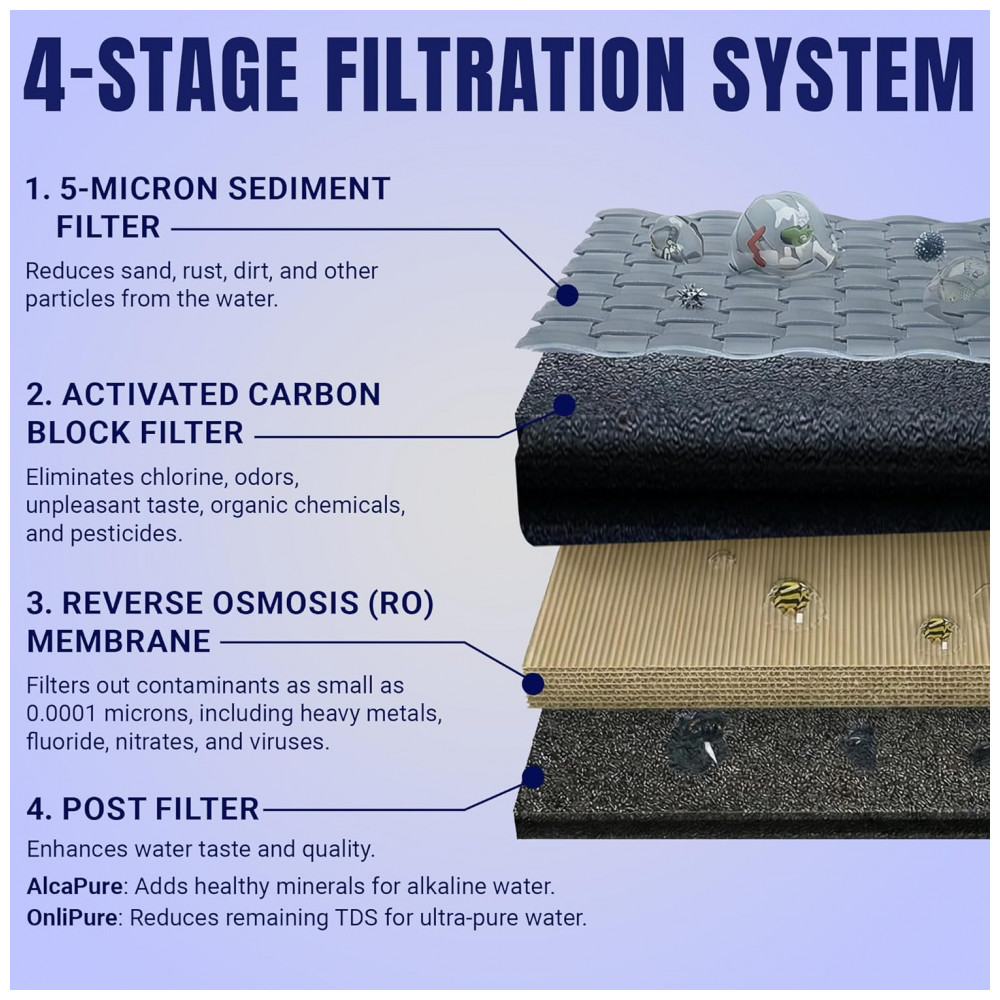 4-STAGE FILTRATION SYSTEM

1. 5-MICRON SEDIMENT FILTER

Reduces sand, rust, dirt, and other particles from the water.

2. ACTIVATED CARBON BLOCK FILTER

Eliminates chlorine, odors, unpleasant taste, organic chemicals, and pesticides.

3. REVERSE OSMOSIS (RO) MEMBRANE

Filters out contaminants as small as 0.0001 microns, including heavy metals, fluoride, nitrates, and viruses.

4. POST FILTER

Enhances water taste and quality.

AlcaPure: Adds healthy minerals for alkaline water.

OnliPure: Reduces remaining TDS for ultra-pure water.