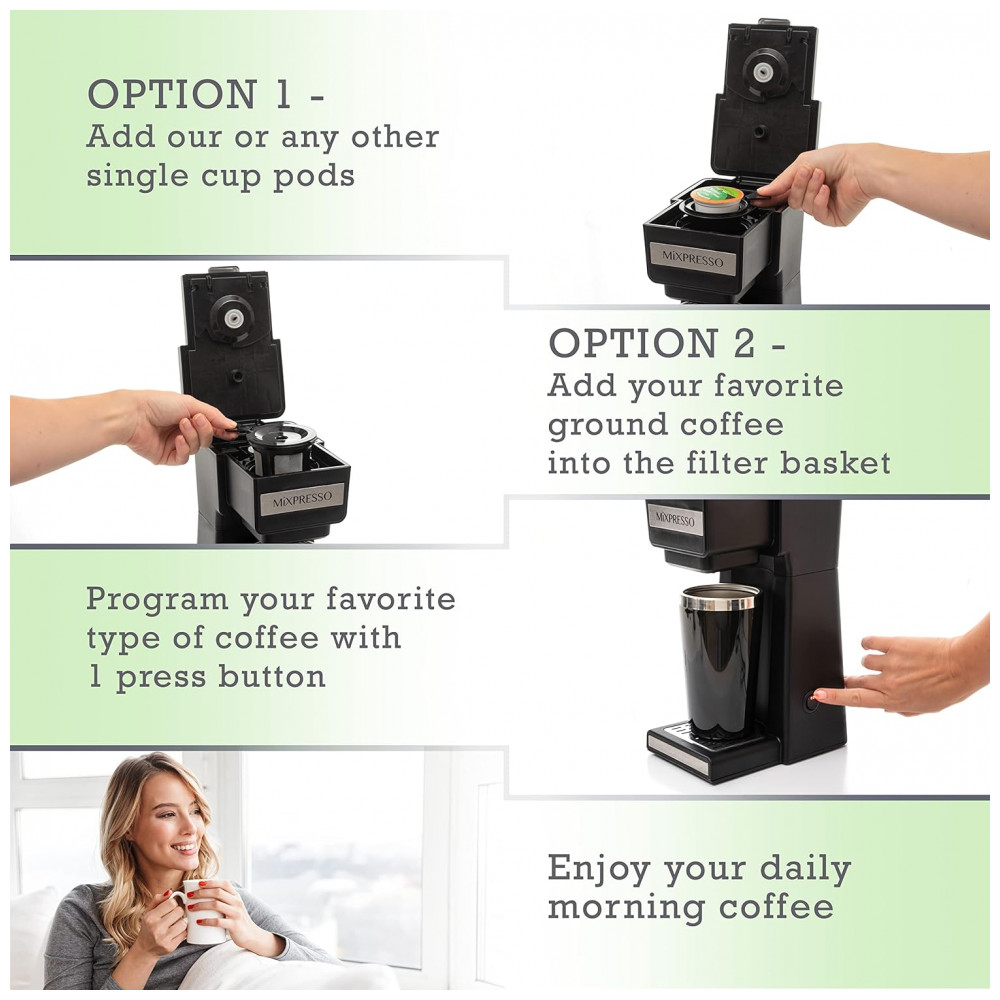 OPTION 1 -
Add our or any other single cup pods

MiXPRESSO

MiXPRESSO

OPTION 2 -
Add your favorite ground coffee into the filter basket

MiXPRESSO

Program your favorite type of coffee with 1 press button

Enjoy your daily morning coffee