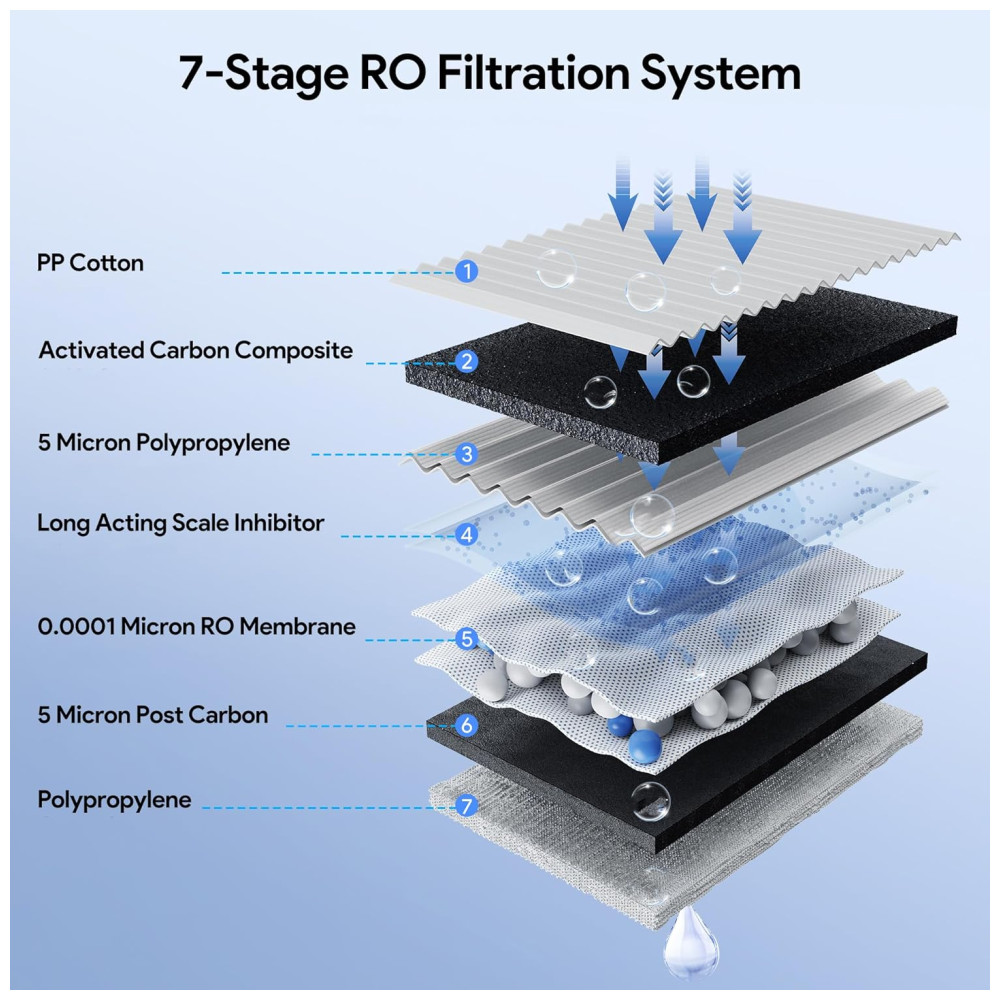 7-Stage RO Filtration System

PP Cotton
1

Activated Carbon Composite
2

5 Micron Polypropylene
3

Long Acting Scale Inhibitor
4

0.0001 Micron RO Membrane
5

5 Micron Post Carbon
6

Polypropylene
7