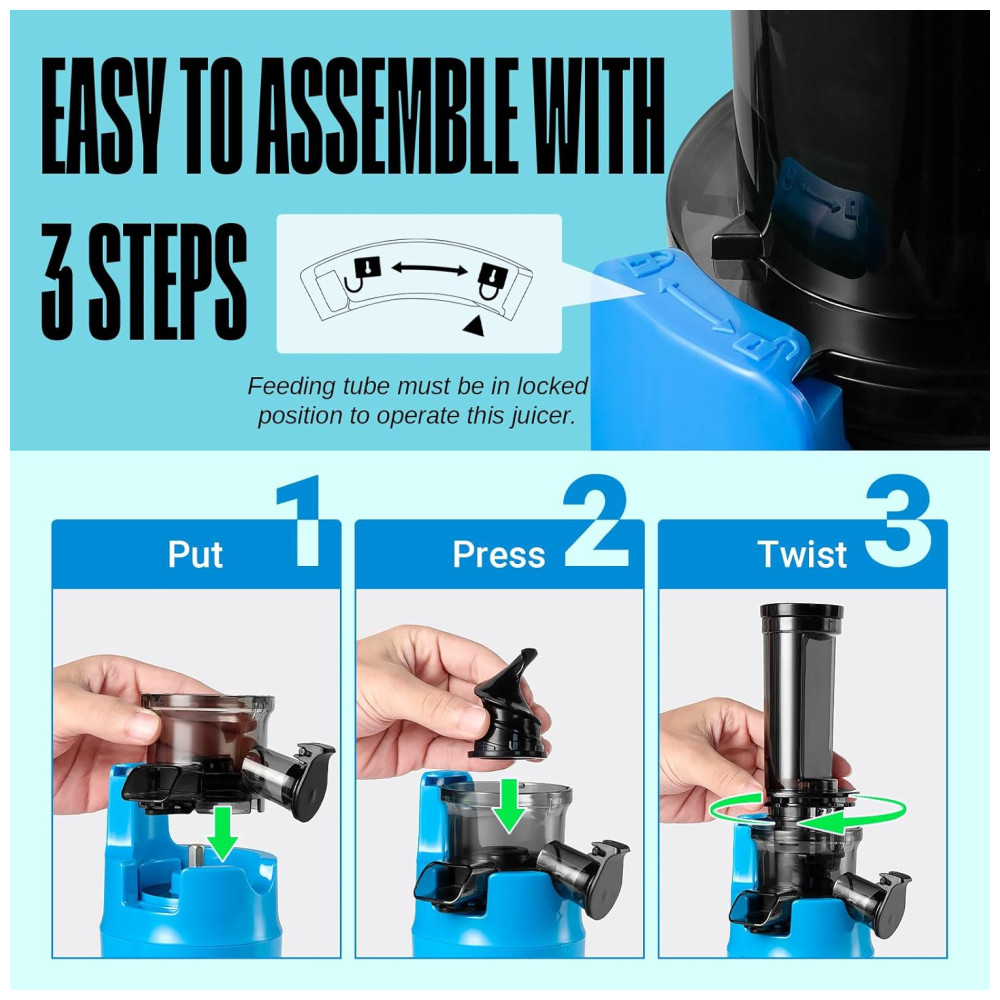 EASY TO ASSEMBLE WITH 3 STEPS

Feeding tube must be in locked position to operate this juicer.

Put 1

Press 2

Twist 3