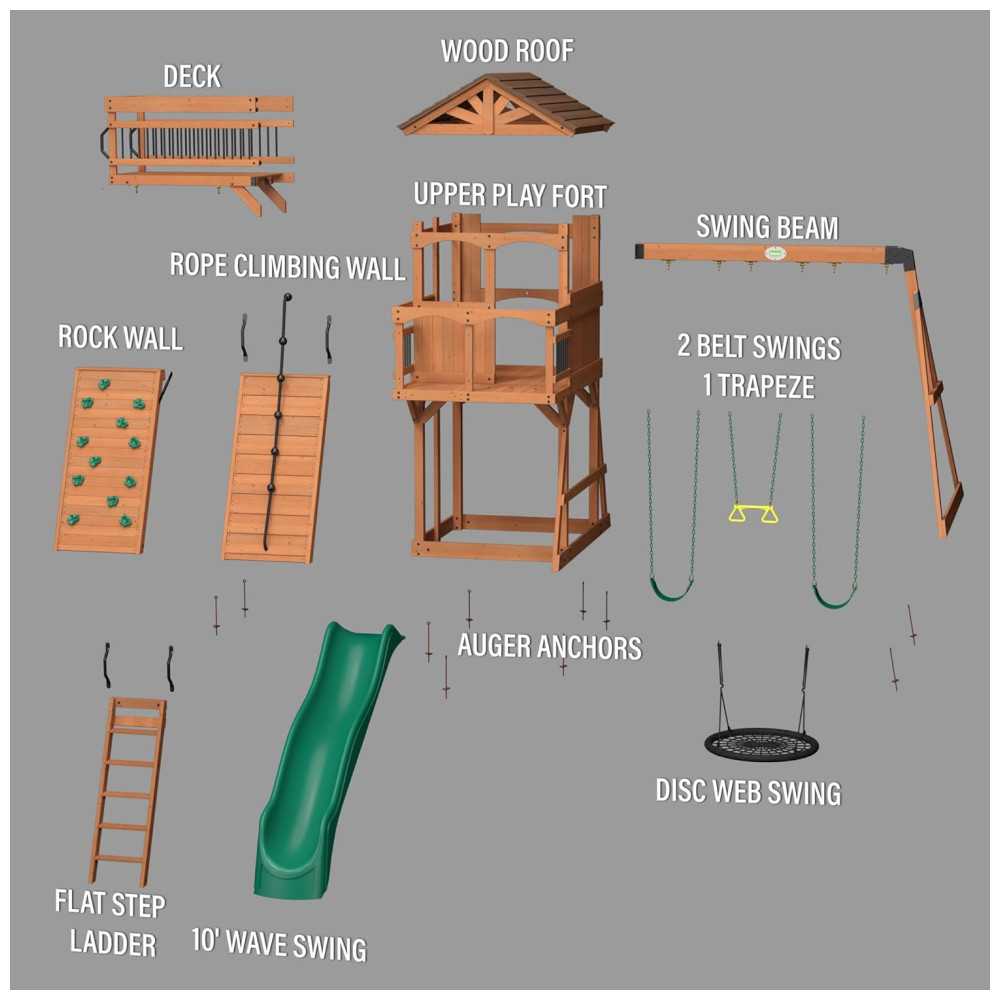 DECK

WOOD ROOF

UPPER PLAY FORT

SWING BEAM

ROPE CLIMBING WALL

ROCK WALL

2 BELT SWINGS
1 TRAPEZE

AUGER ANCHORS

DISC WEB SWING

FLAT STEP LADDER

10' WAVE SWING