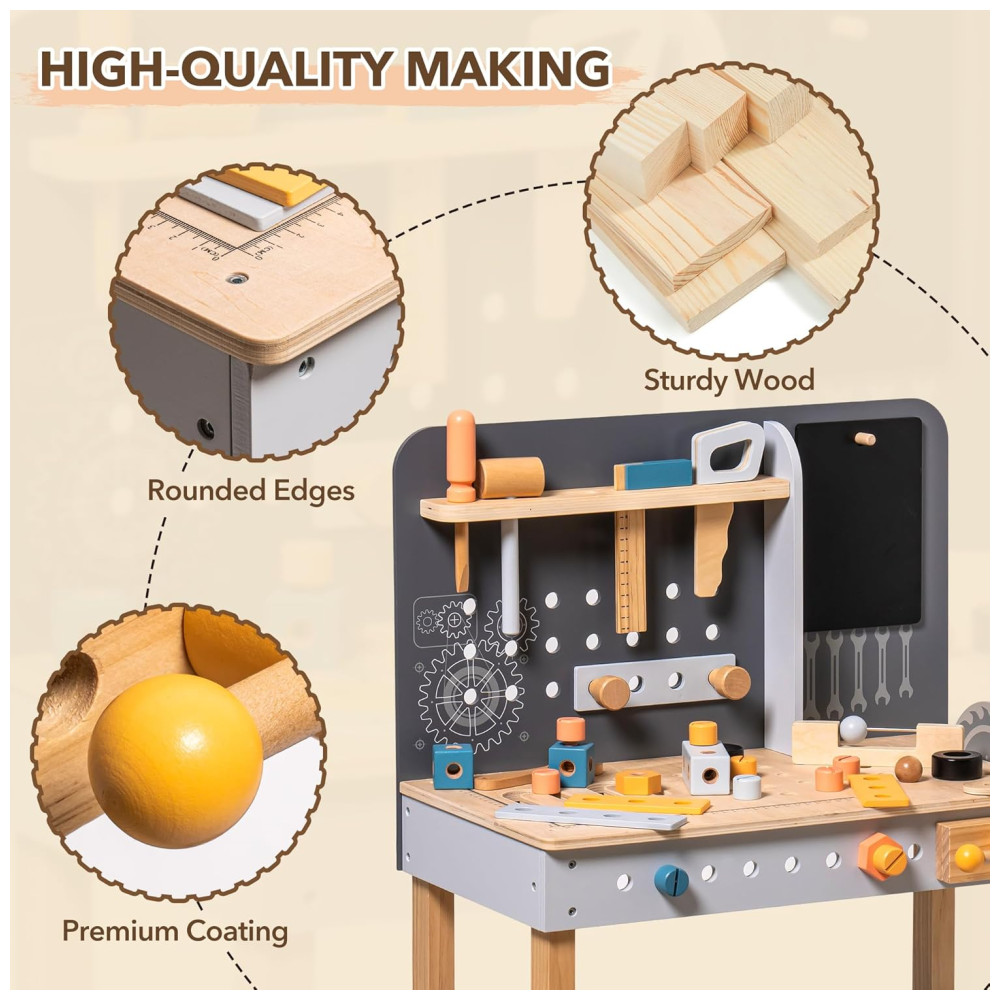 HIGH-QUALITY MAKING

Sturdy Wood

Rounded Edges

Premium Coating