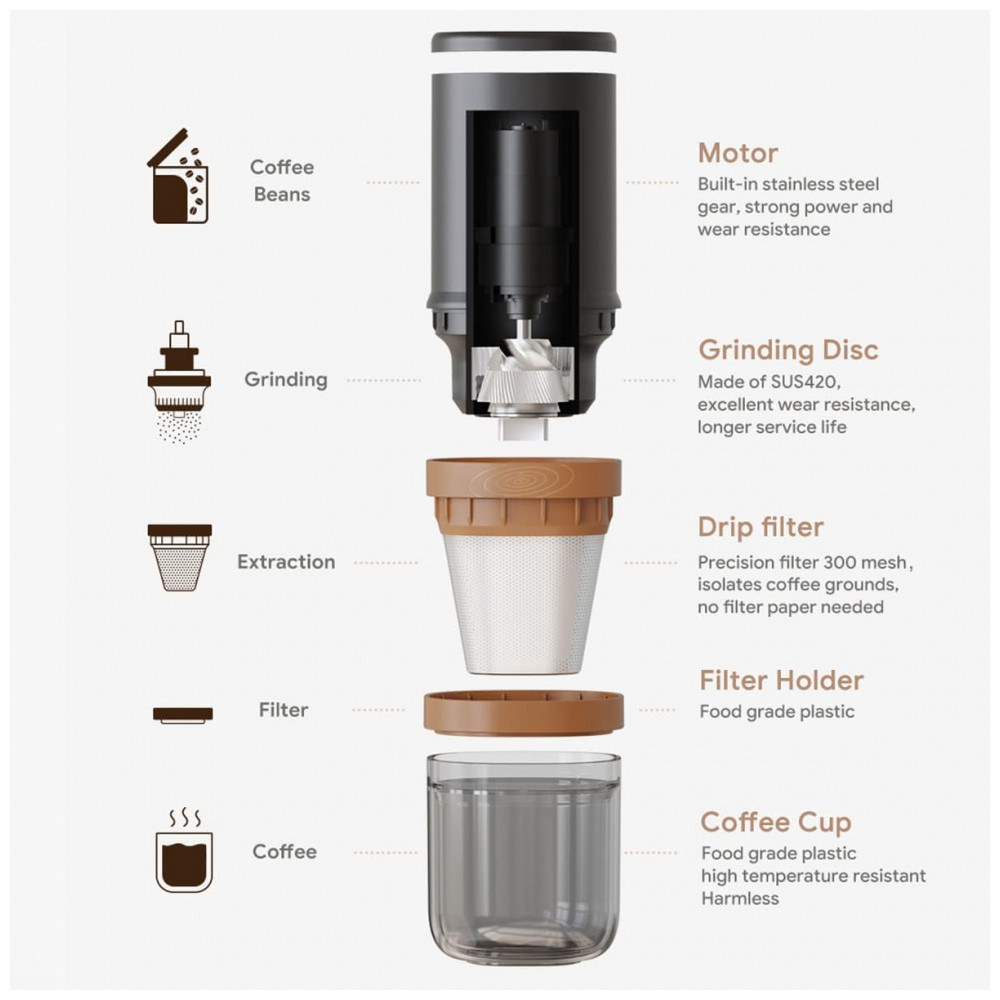 Coffee Beans

Grinding

Extraction

Filter

Coffee

Motor
Built-in stainless steel gear, strong power and wear resistance

Grinding Disc
Made of SUS420, excellent wear resistance, longer service life

Drip filter
Precision filter 300 mesh, isolates coffee grounds, no filter paper needed

Filter Holder
Food grade plastic

Coffee Cup
Food grade plastic high temperature resistant Harmless