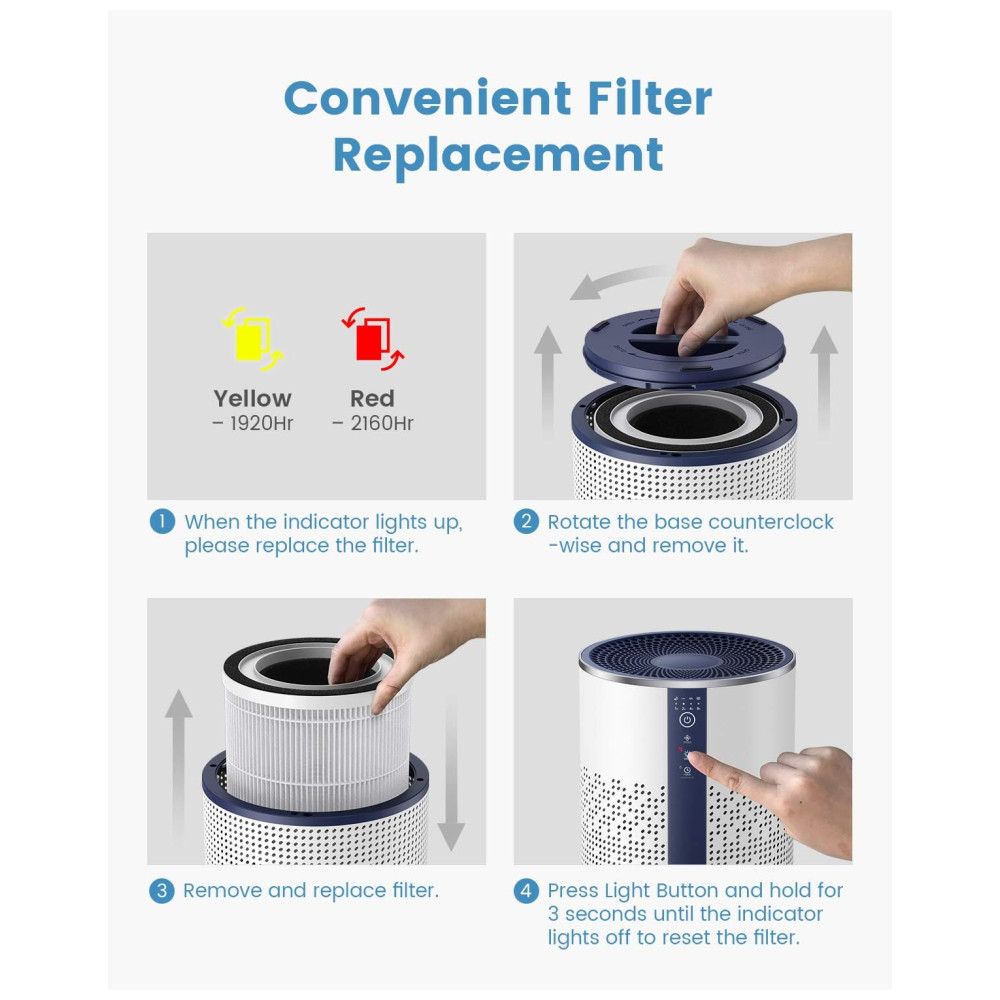 Convenient Filter Replacement

Yellow
– 1920Hr

Red
– 2160Hr

1 When the indicator lights up, please replace the filter.

2 Rotate the base counterclock -wise and remove it.

3 Remove and replace filter.

4 Press Light Button and hold for 3 seconds until the indicator lights off to reset the filter.