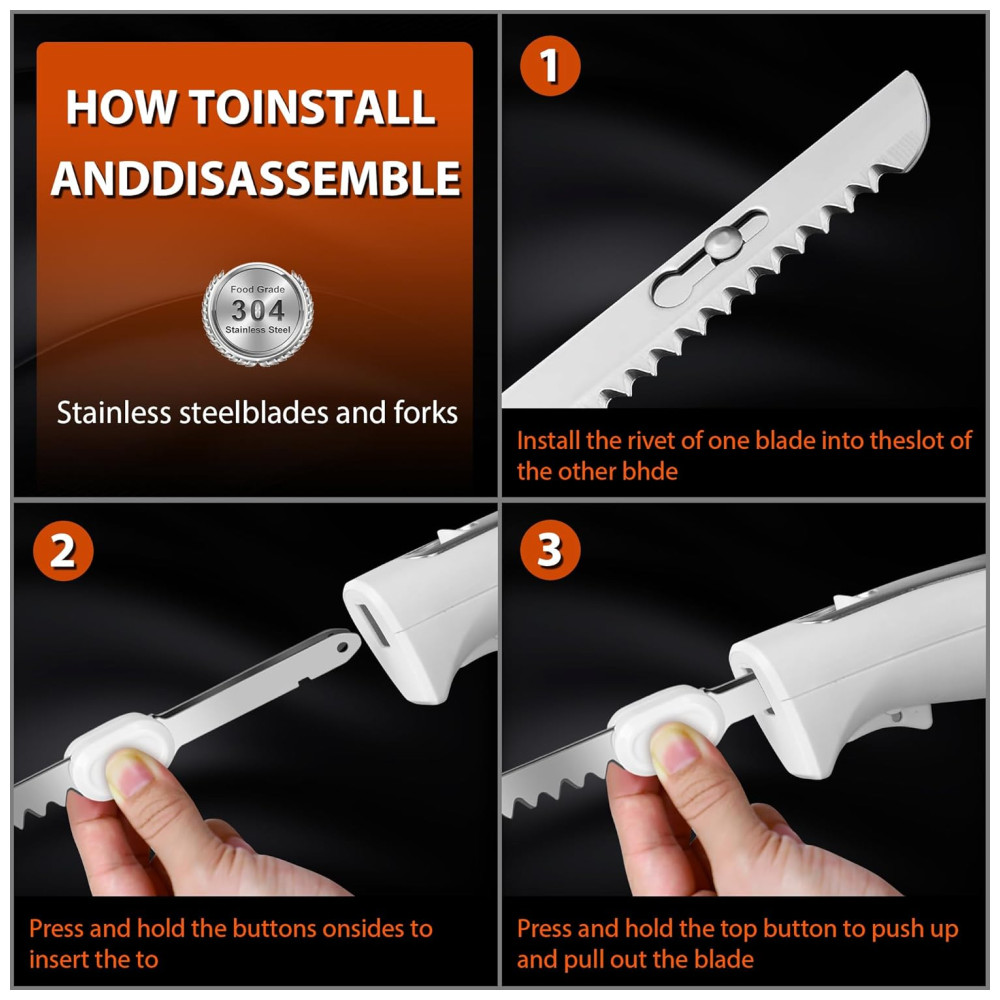 HOW TOINSTALL ANDDISASSEMBLE

Food Grade
304
Stainless Steel

Stainless steelblades and forks

1

Install the rivet of one blade into theslot of the other bhde

2

Press and hold the buttons onsides to insert the to

3

Press and hold the top button to push up and pull out the blade