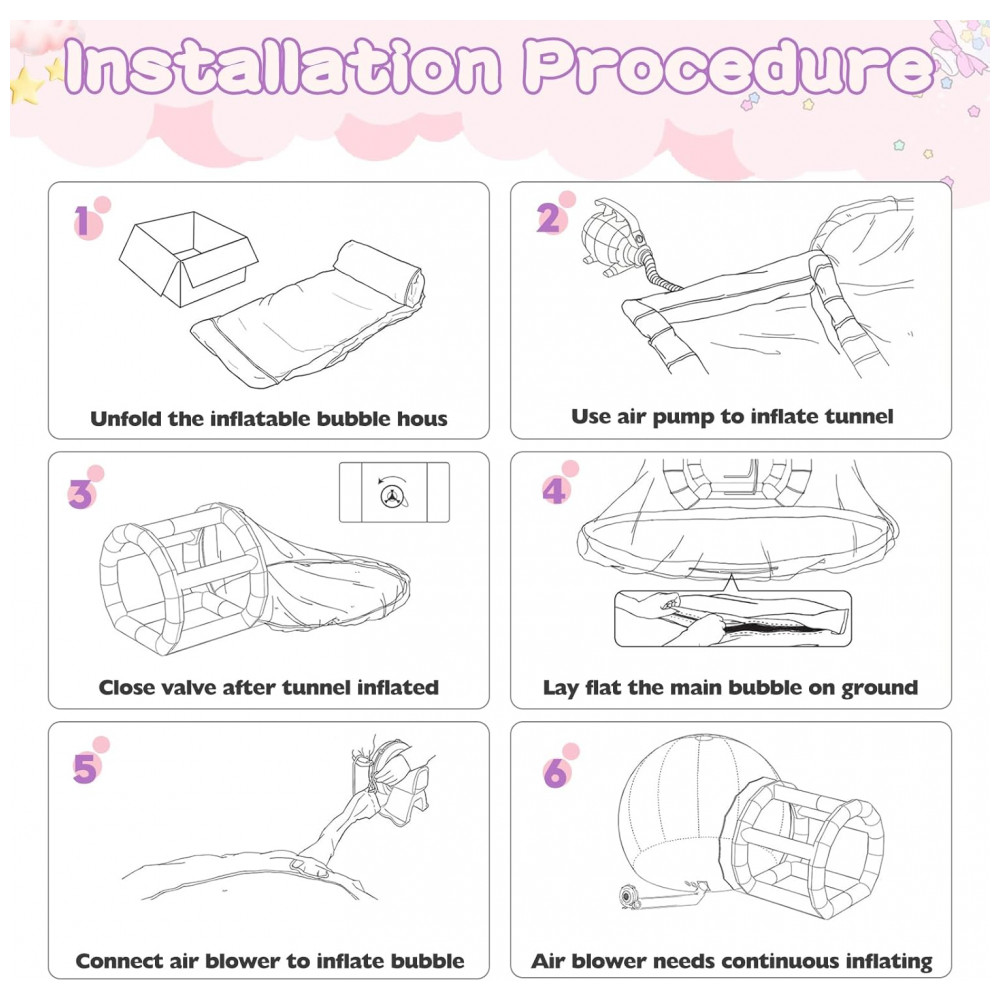 Installation Procedure

1

Unfold the inflatable bubble hous

2

Use air pump to inflate tunnel

3

Close valve after tunnel inflated

4

Lay flat the main bubble on ground

5

Connect air blower to inflate bubble

6

Air blower needs continuous inflating