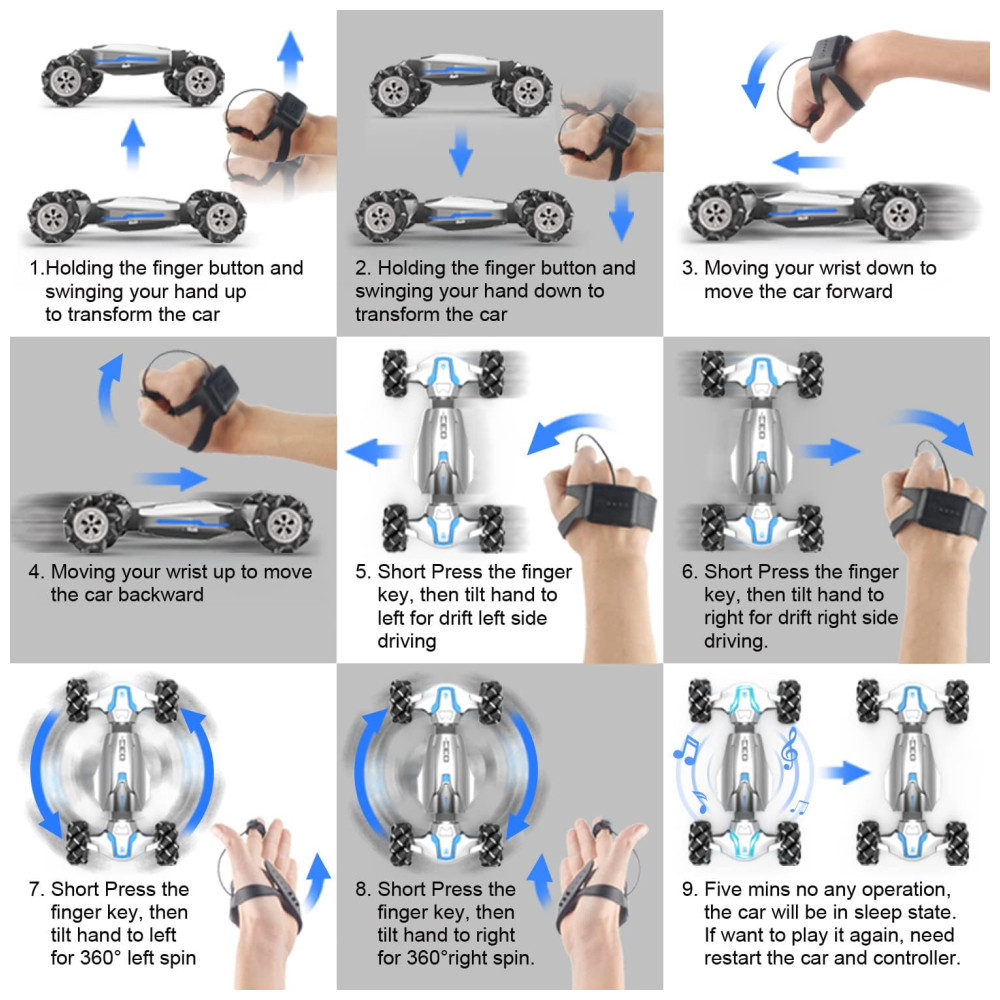 1.Holding the finger button and swinging your hand up to transform the car

2. Holding the finger button and swinging your hand down to transform the car

3. Moving your wrist down to move the car forward

4. Moving your wrist up to move the car backward

5. Short Press the finger key, then tilt hand to left for drift left side driving

6. Short Press the finger key, then tilt hand to right for drift right side driving.

7. Short Press the finger key, then tilt hand to left for 360° left spin

8. Short Press the finger key, then tilt hand to right for 360°right spin.

9. Five mins no any operation, the car will be in sleep state. If want to play it again, need restart the car and controller.