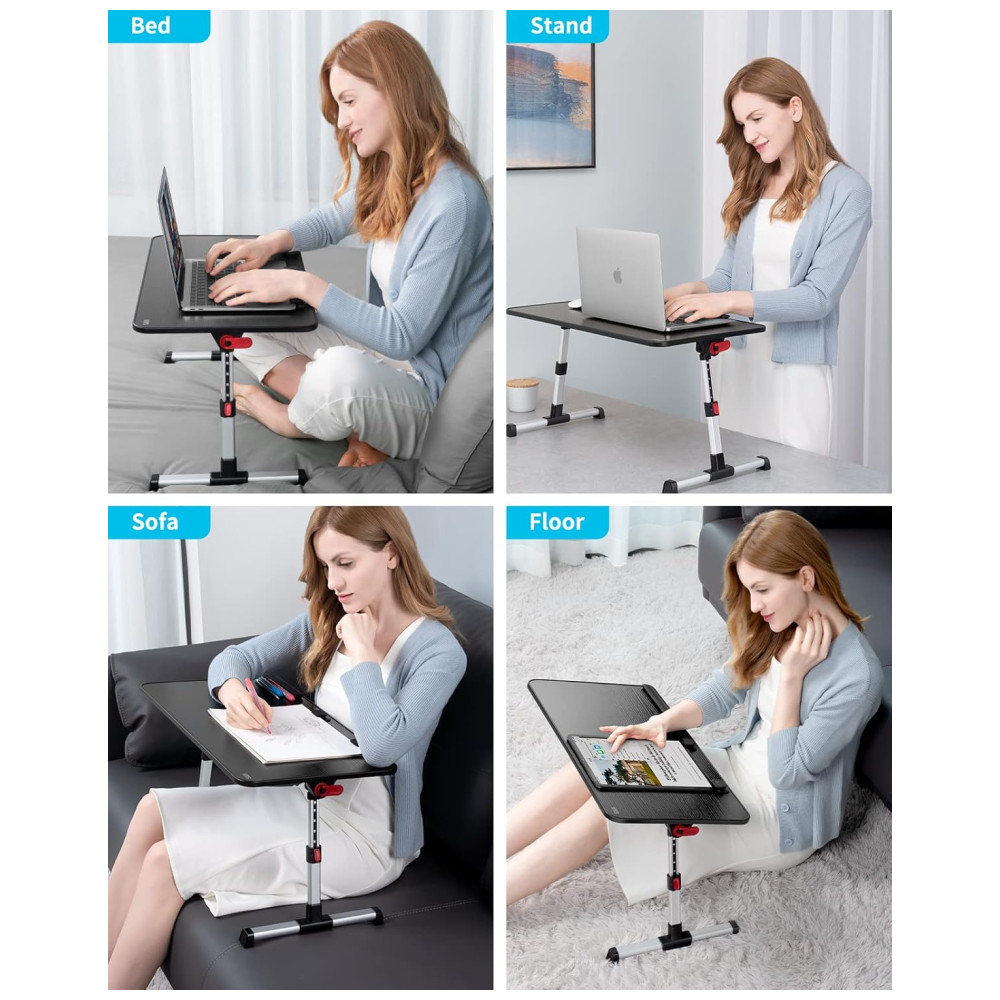 Bed

Stand

Sofa

Floor