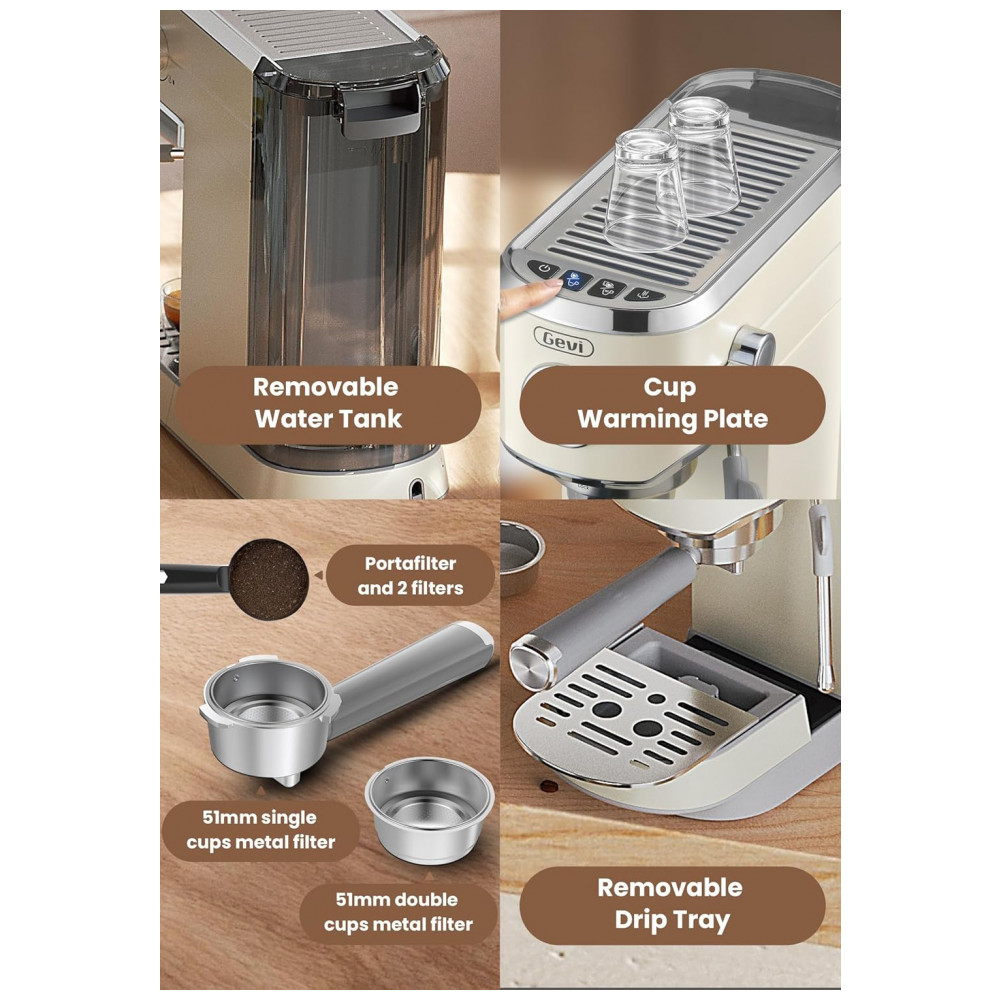 Removable Water Tank

Gevi

Cup Warming Plate

Portafilter and 2 filters

51mm single cups metal filter

51mm double cups metal filter

Removable Drip Tray