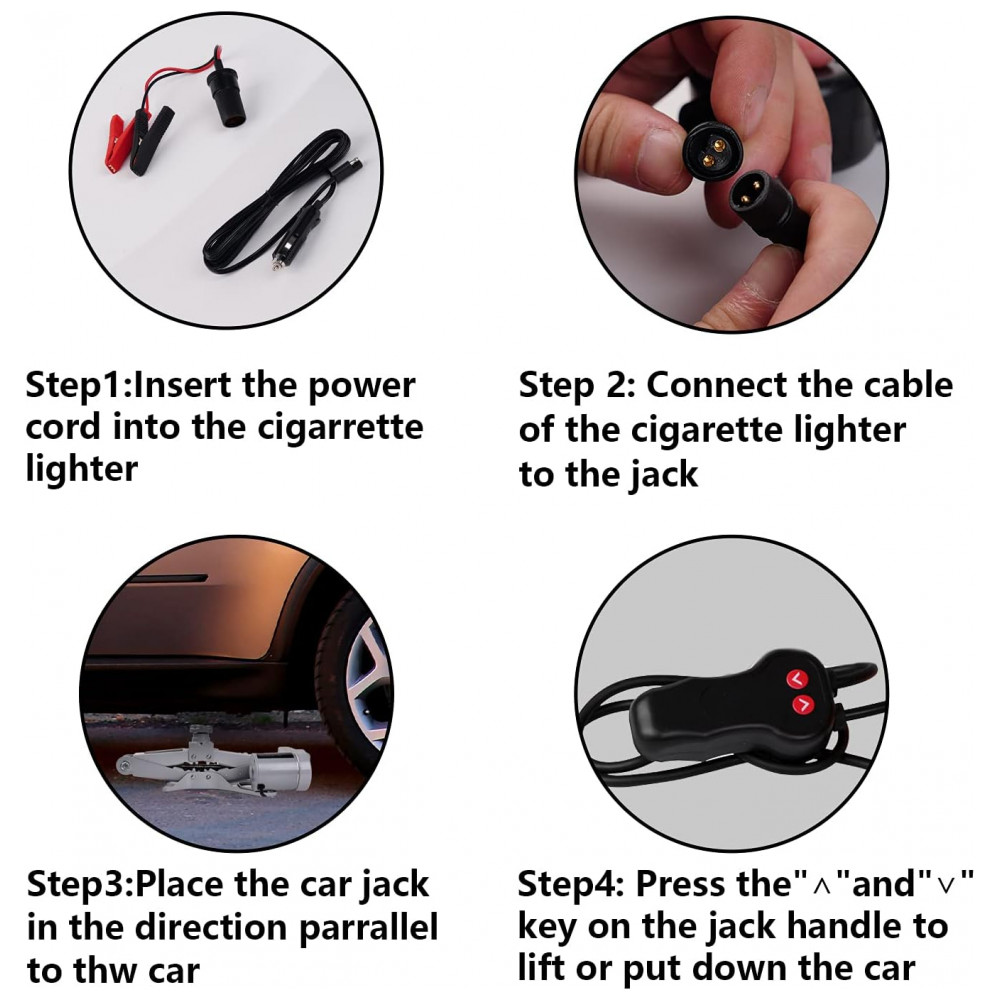 Step1:Insert the power cord into the cigarrette lighter

Step 2: Connect the cable of the cigarette lighter to the jack

Step3:Place the car jack in the direction parrallel to thw car

Step4: Press the"∧"and"∨" key on the jack handle to lift or put down the car