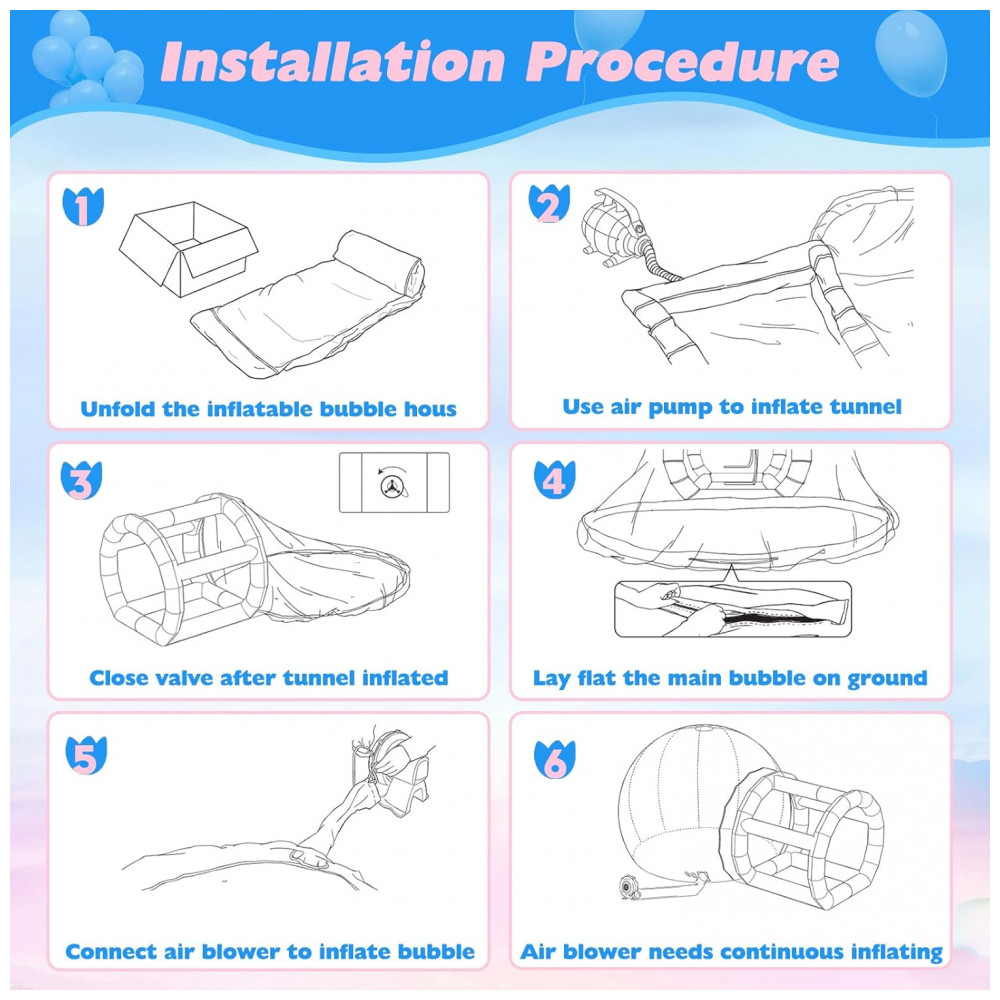 Installation Procedure

1
Unfold the inflatable bubble hous

2
Use air pump to inflate tunnel

3
Close valve after tunnel inflated

4
Lay flat the main bubble on ground

5
Connect air blower to inflate bubble

6
Air blower needs continuous inflating