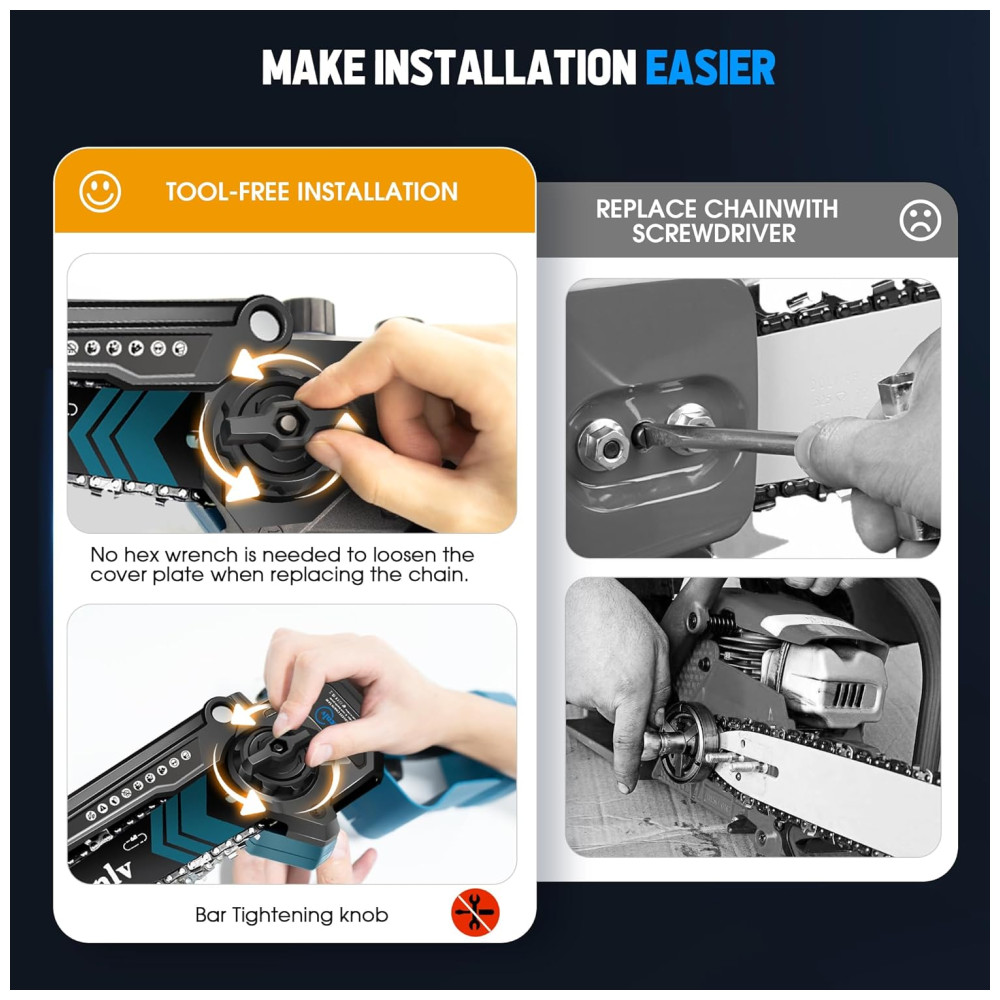 MAKE INSTALLATION EASIER

TOOL-FREE INSTALLATION

No hex wrench is needed to loosen the cover plate when replacing the chain.

Bar Tightening knob

REPLACE CHAINWITH SCREWDRIVER