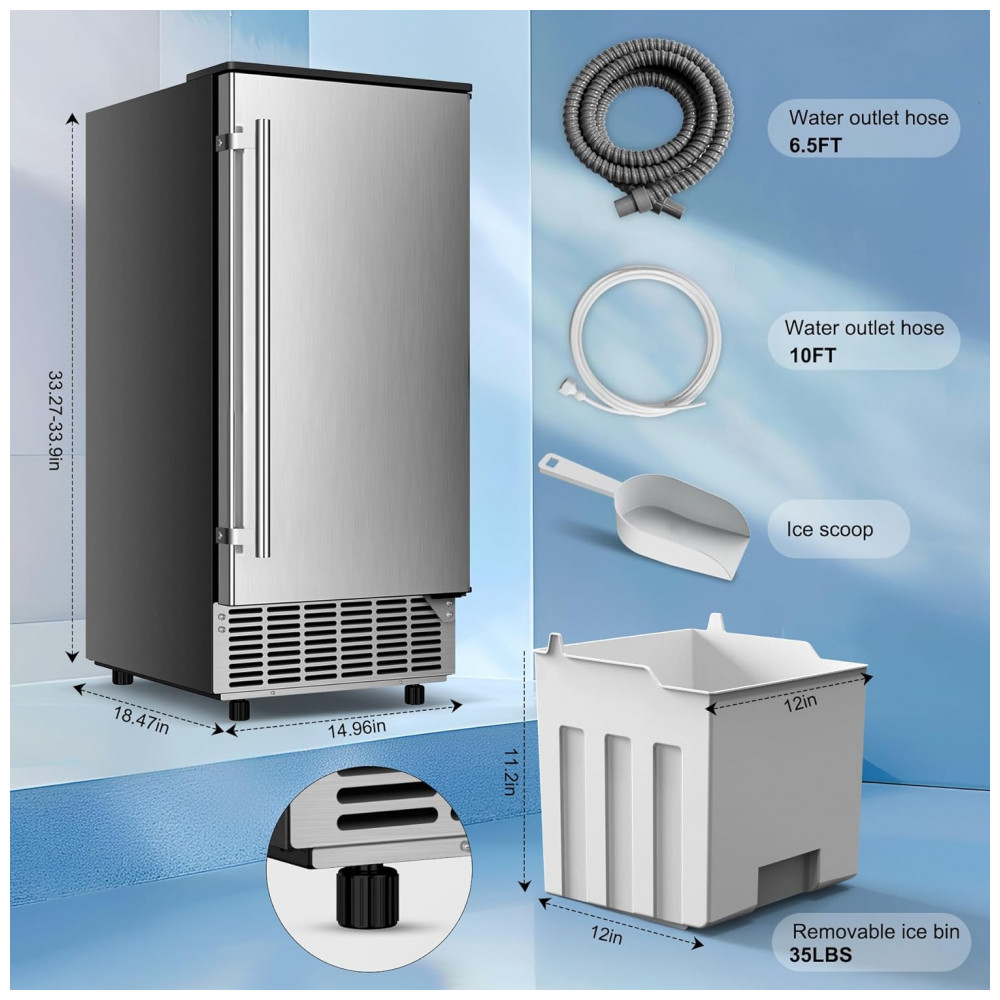 33.27-33.9in

18.47in

14.96in

Water outlet hose
6.5FT

Water outlet hose
10FT

Ice scoop

12in

11.2in

12in

Removable ice bin
35LBS